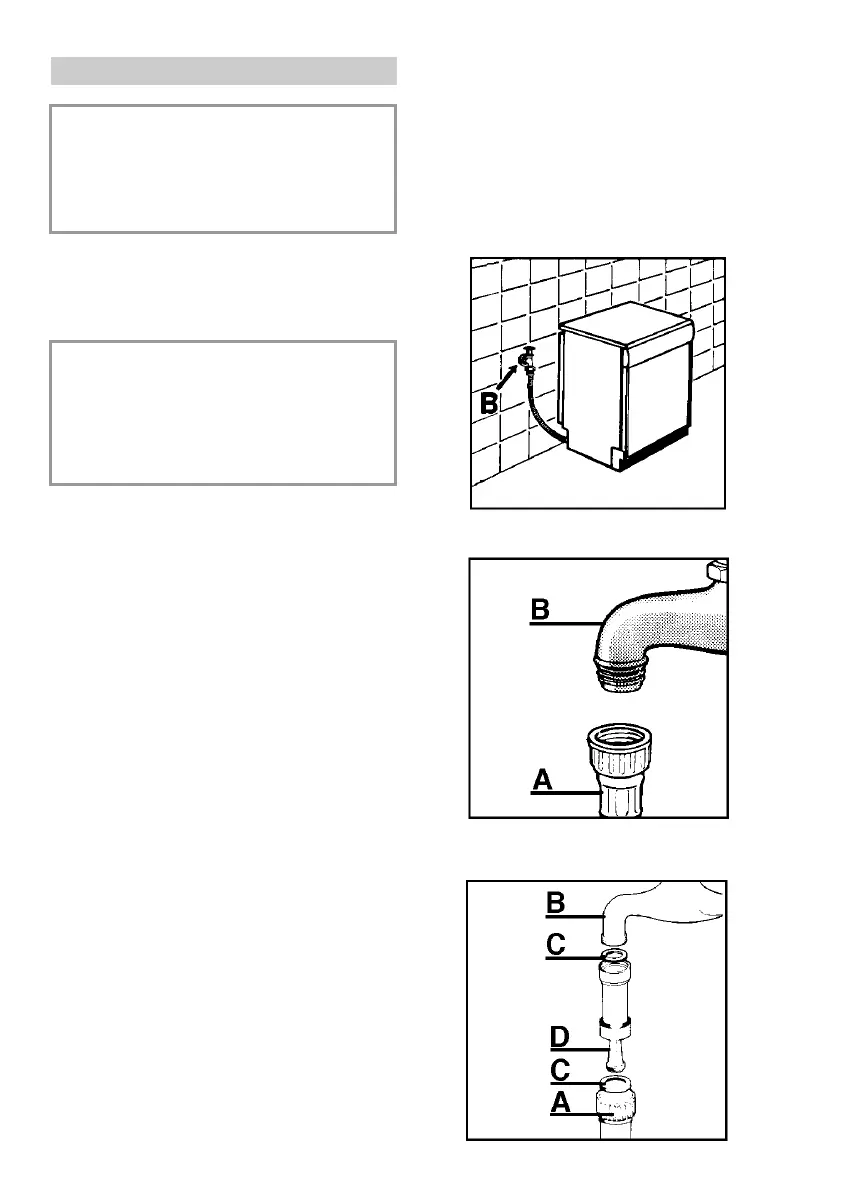 B

B

A

B

C

D

C

A