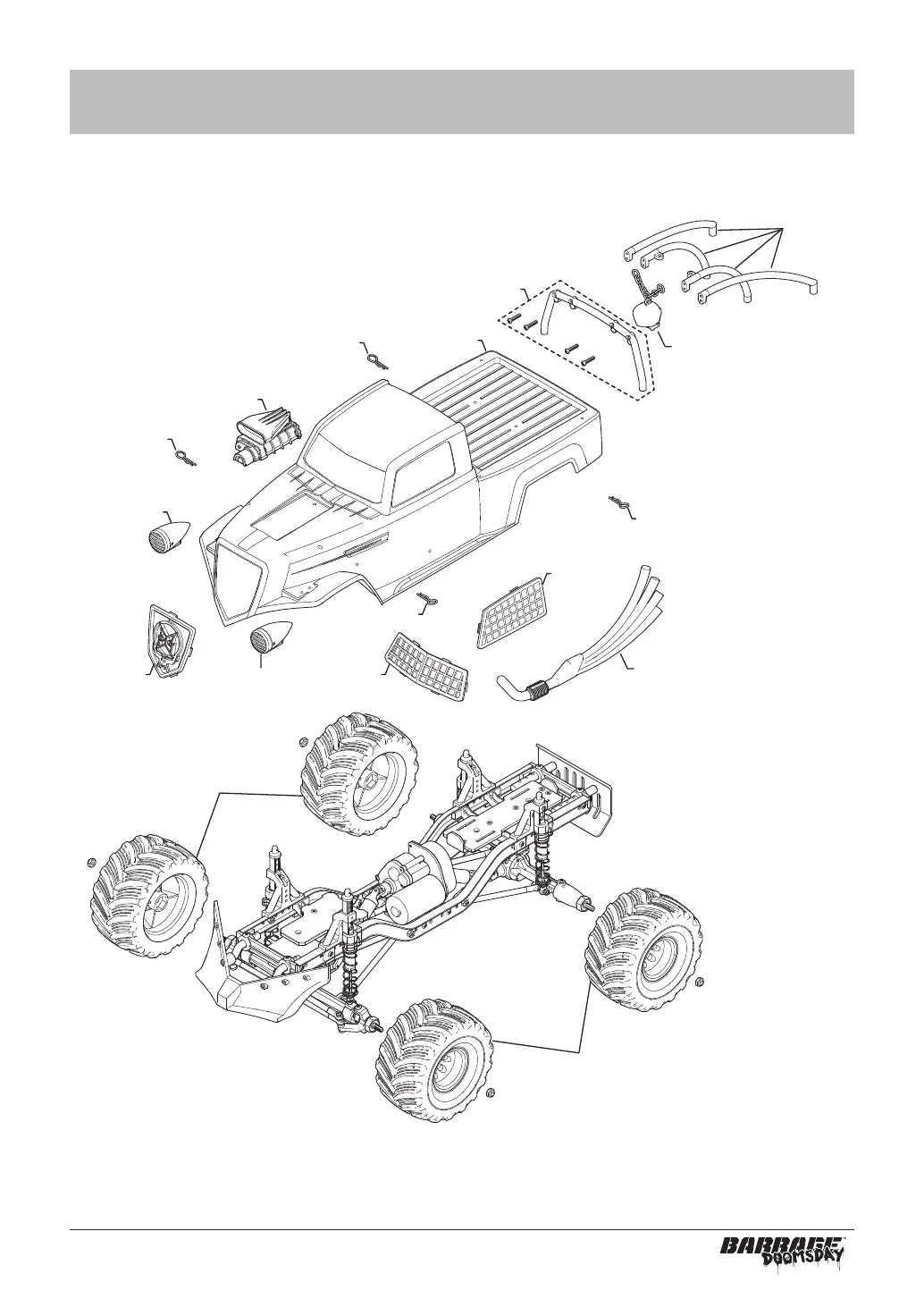 BARRAGE™ DOOMSDAY