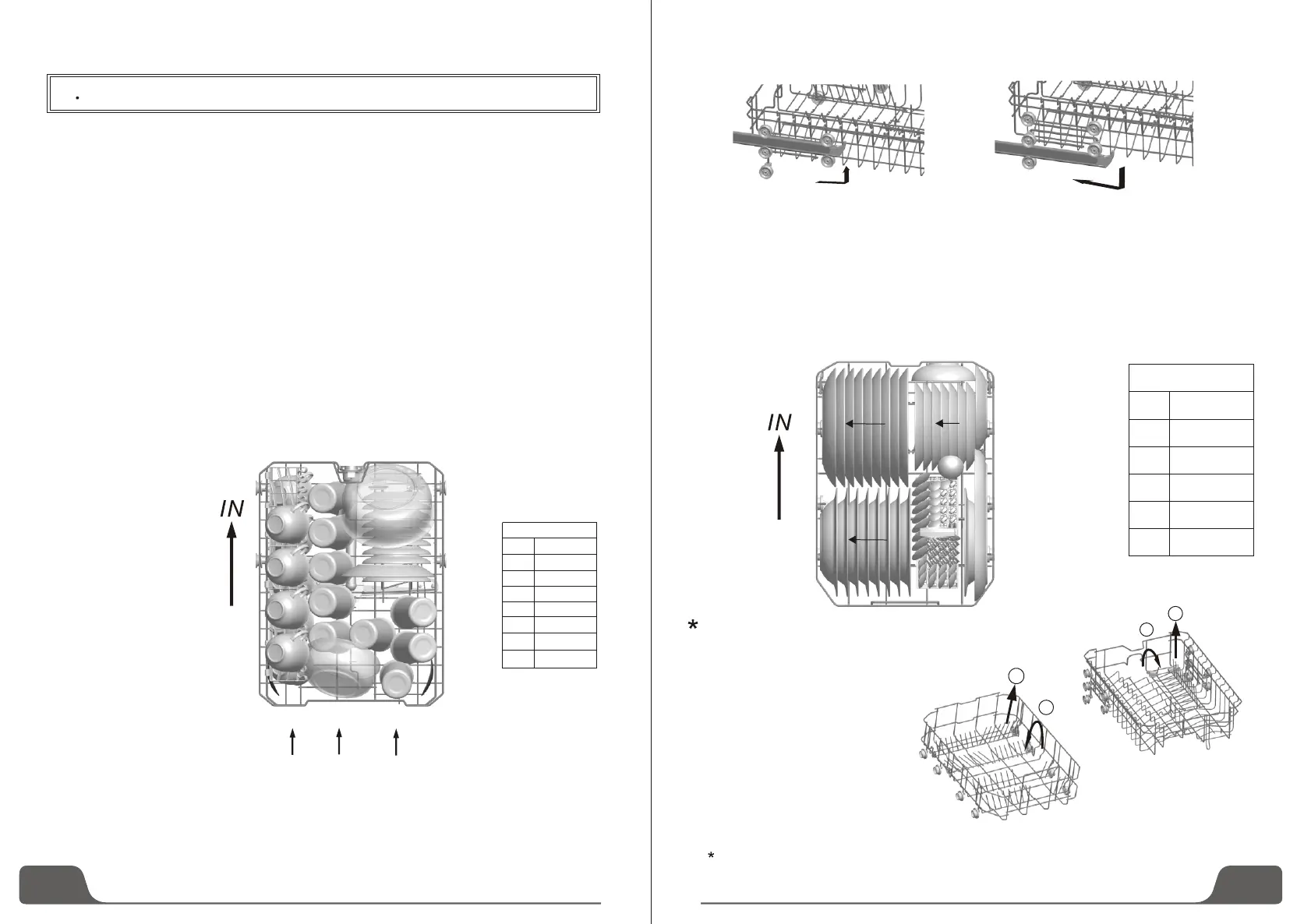 IN

IN

*

*