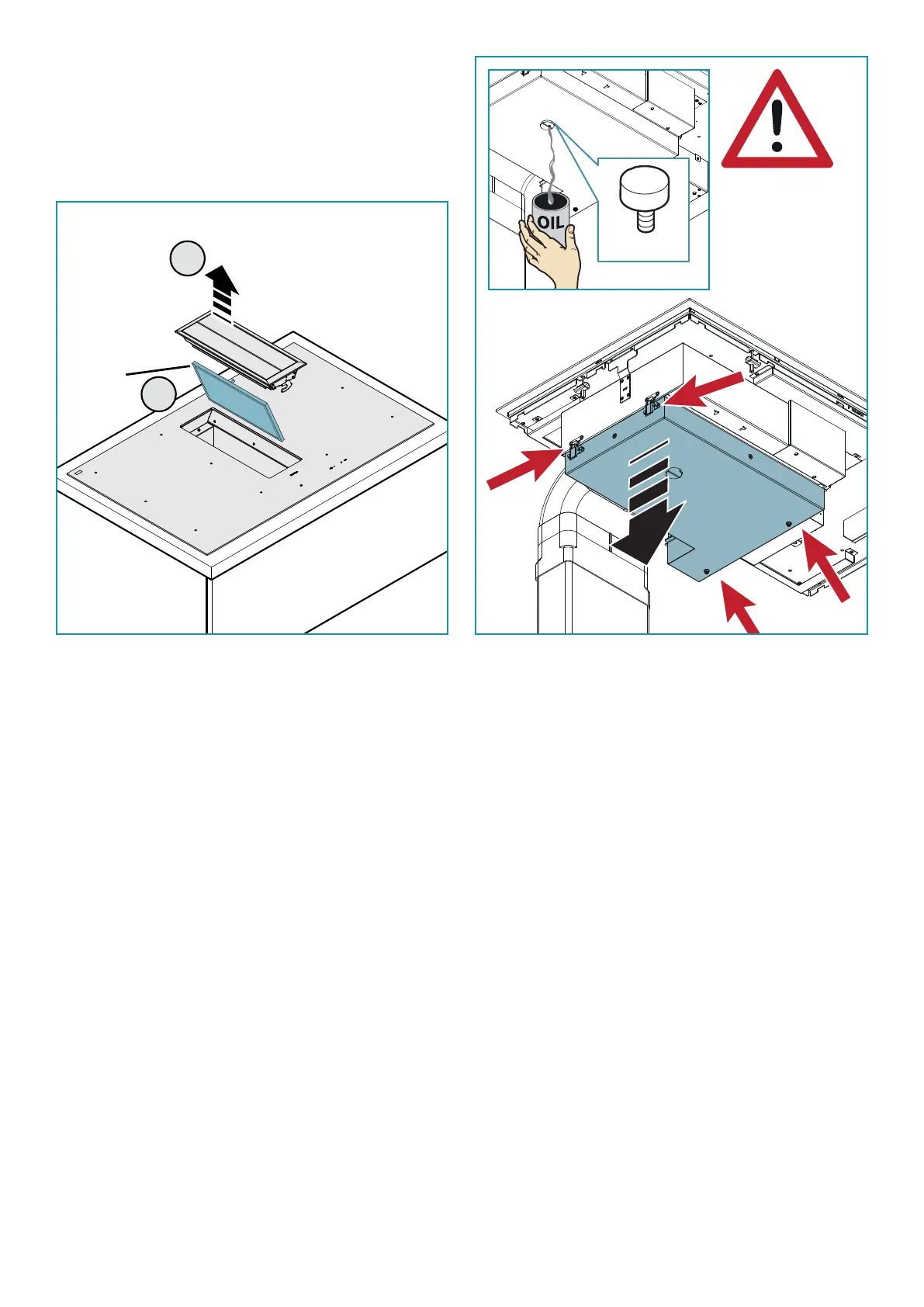 OIL