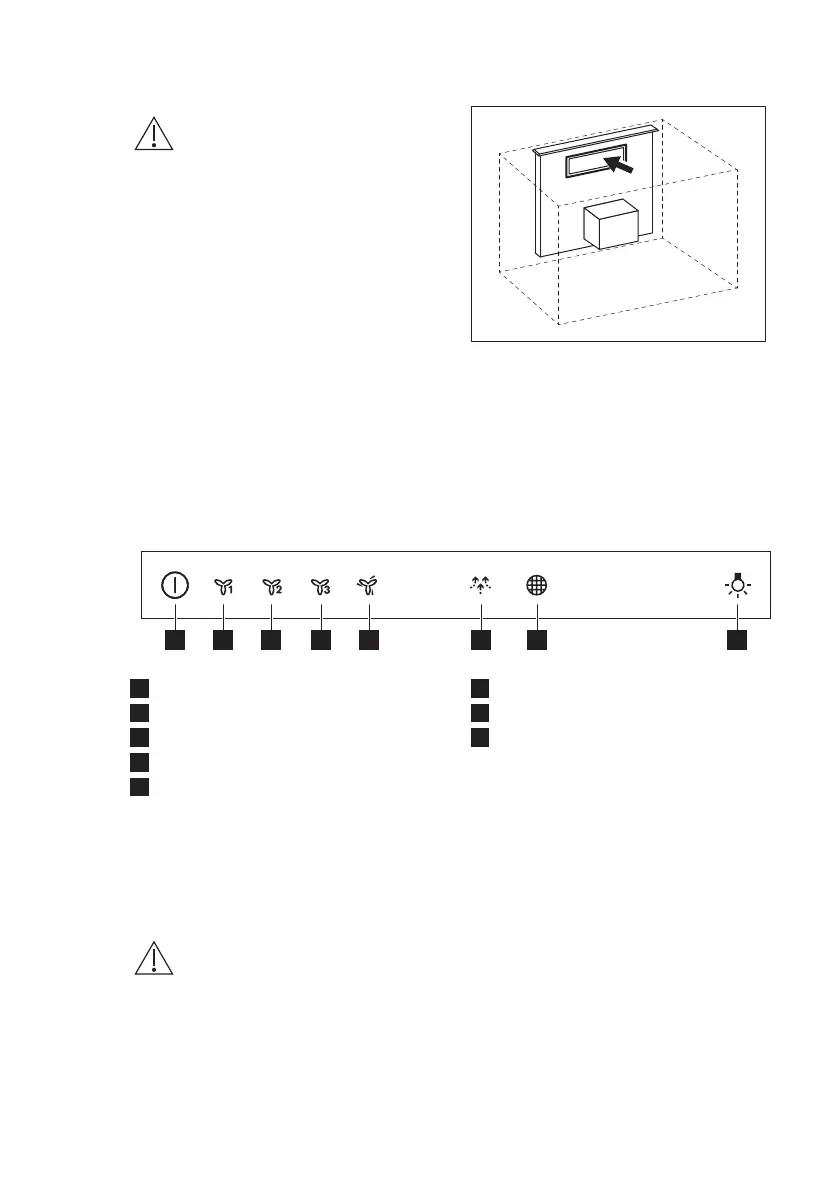 1

2

3