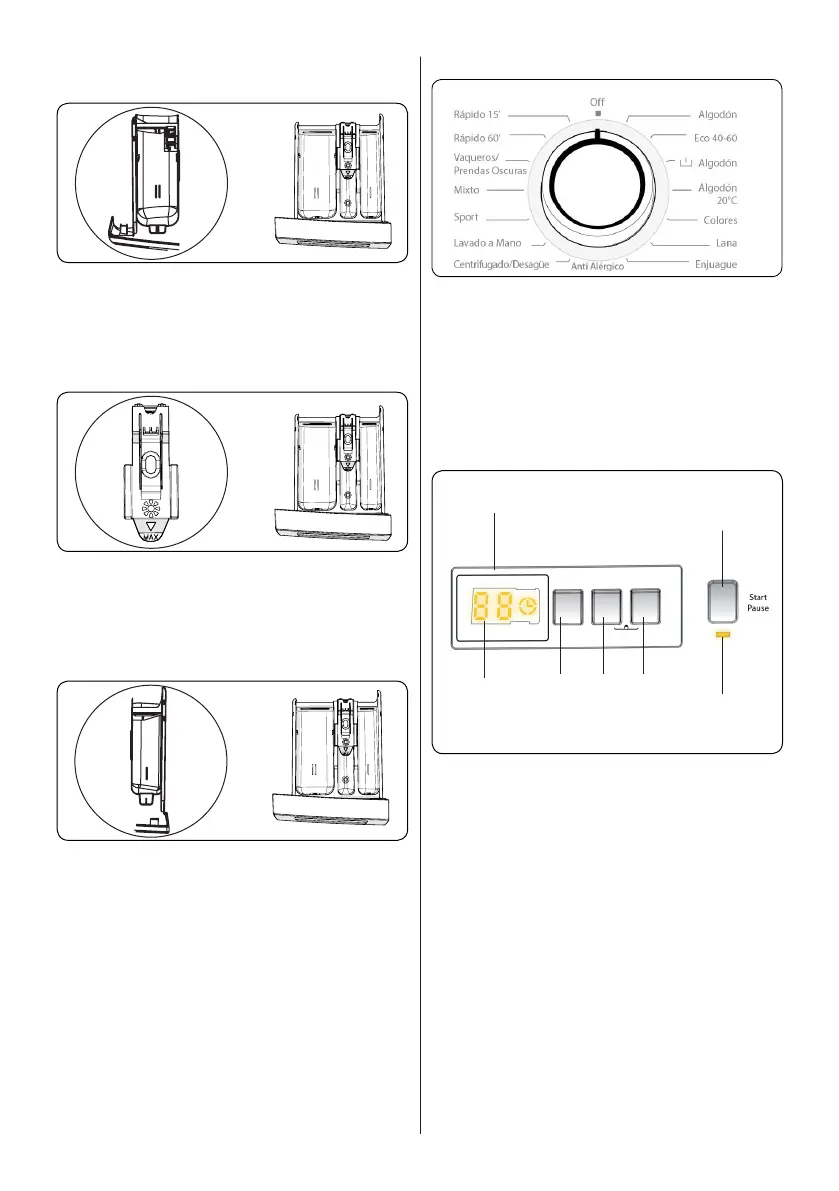 MAX

Off

Rápido 15'

Rápido 60'

Vaqueros/ Prendas Oscuras

Mixto

Sport

Lavado a Mano

Centrifugado/Desagüe

Anti Alérgico

Algodón

Eco 40-60

Algodón

Algodón 20°C

Colores

Lana

Enjuague

88

Start Pause