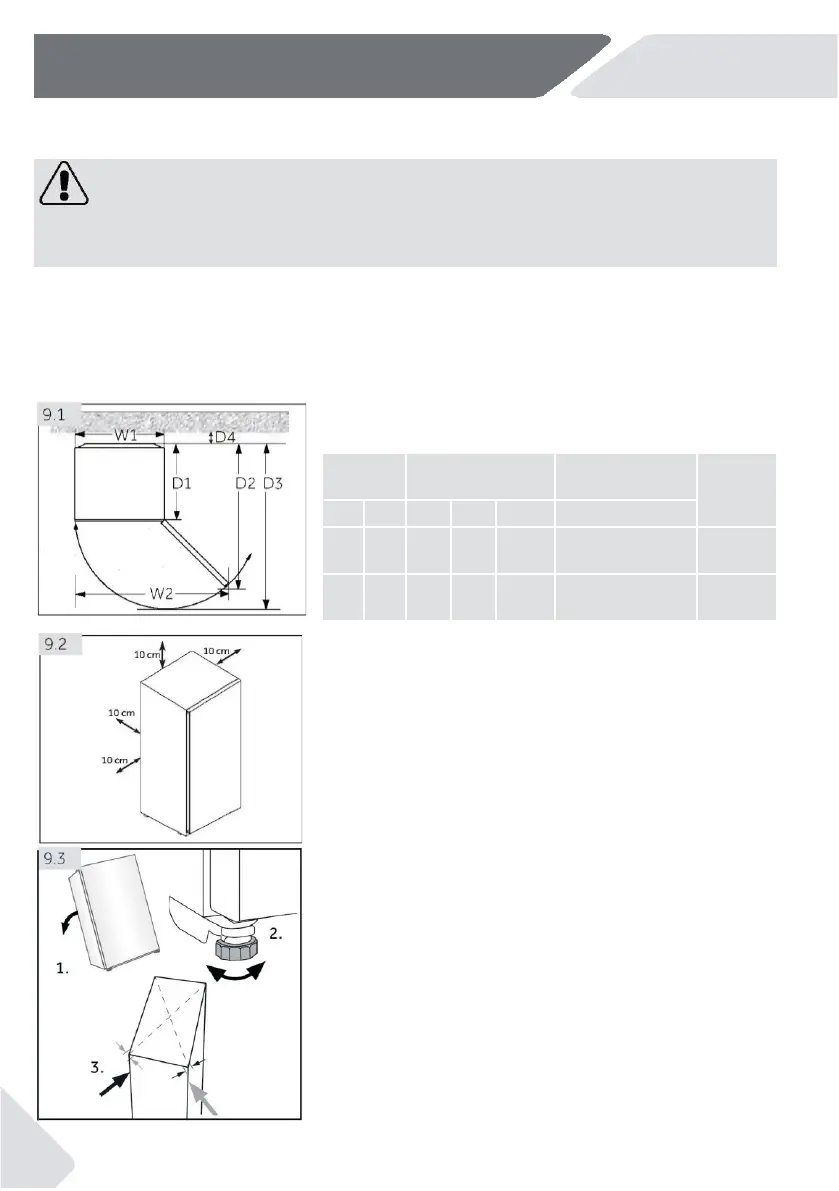 9.1

W1

D4

D1

D2

D3

W2

9.2

10 cm

10 cm

10 cm

10 cm

9.3

1.

2.

3.