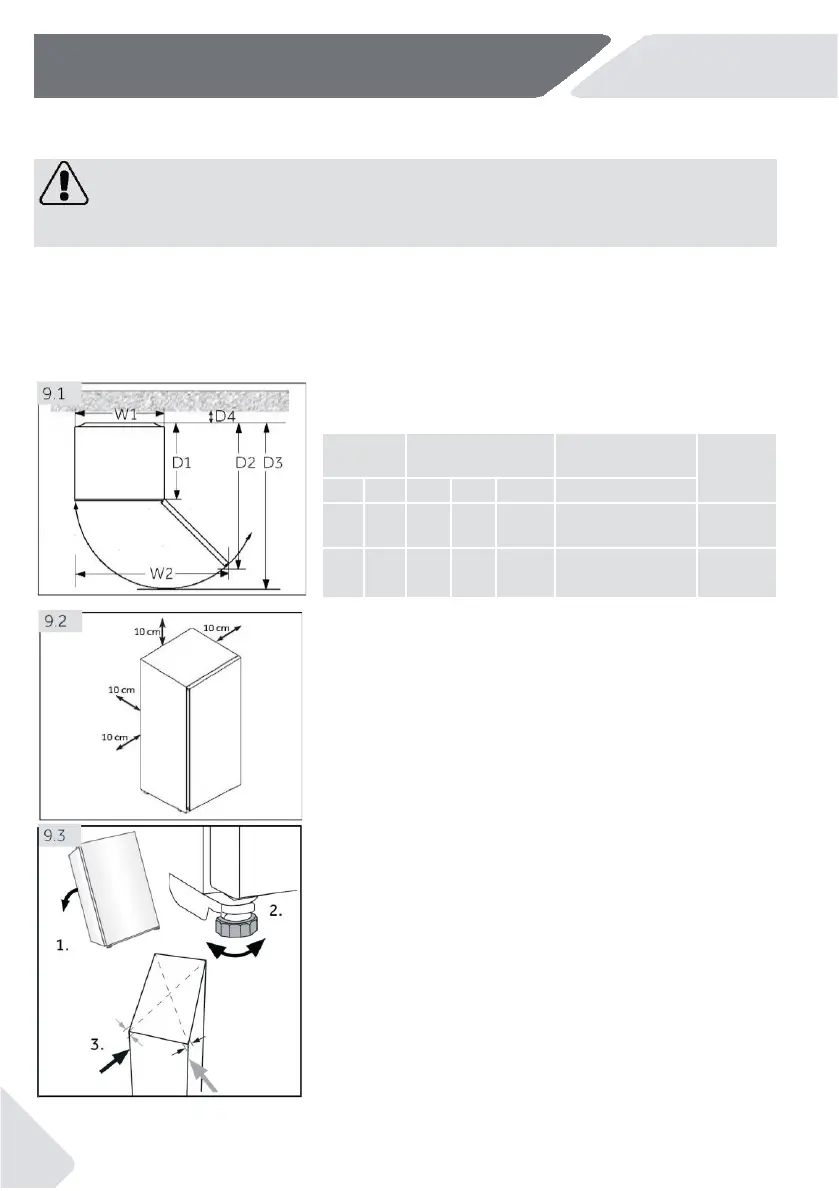 9.1

W1

D4

D1

D2

D3

W2

9.2

10 cm

10 cm

10 cm

10 cm

9.3

1.

2.

3.