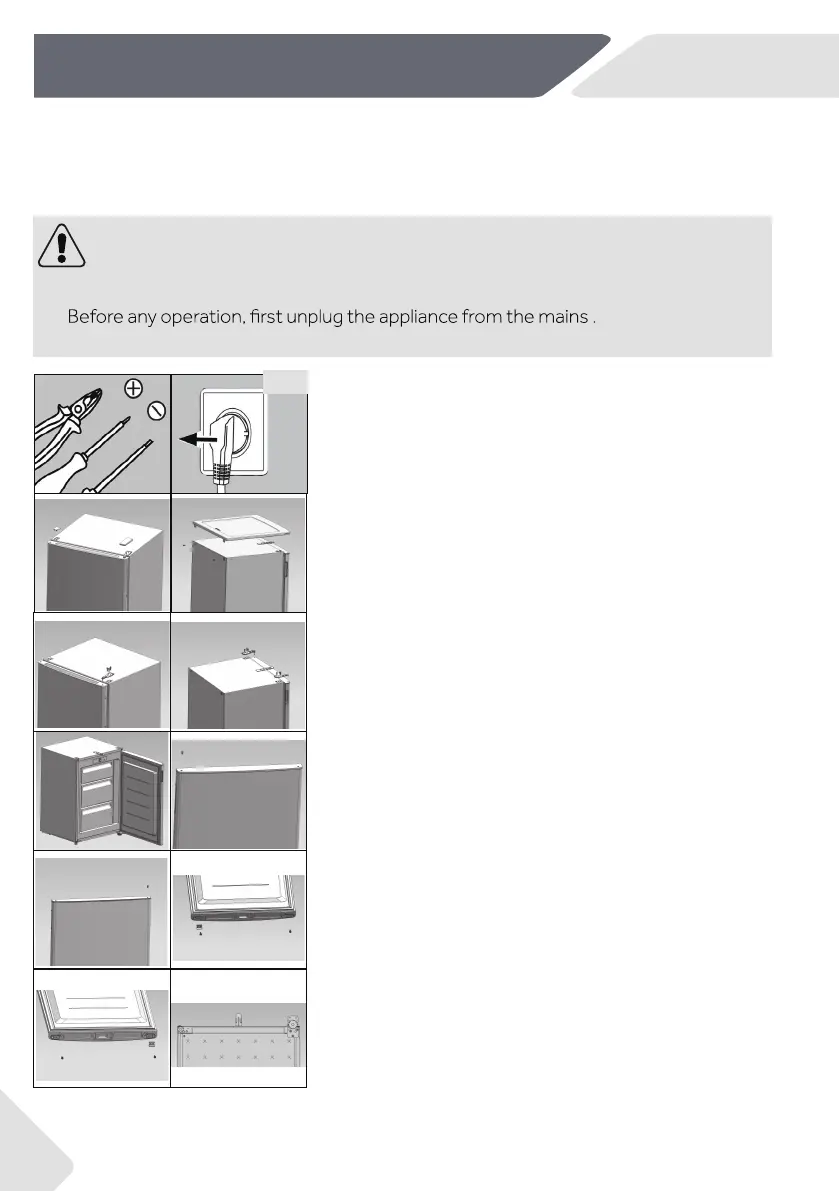 Before any operation, first unplug the appliance from the mains .