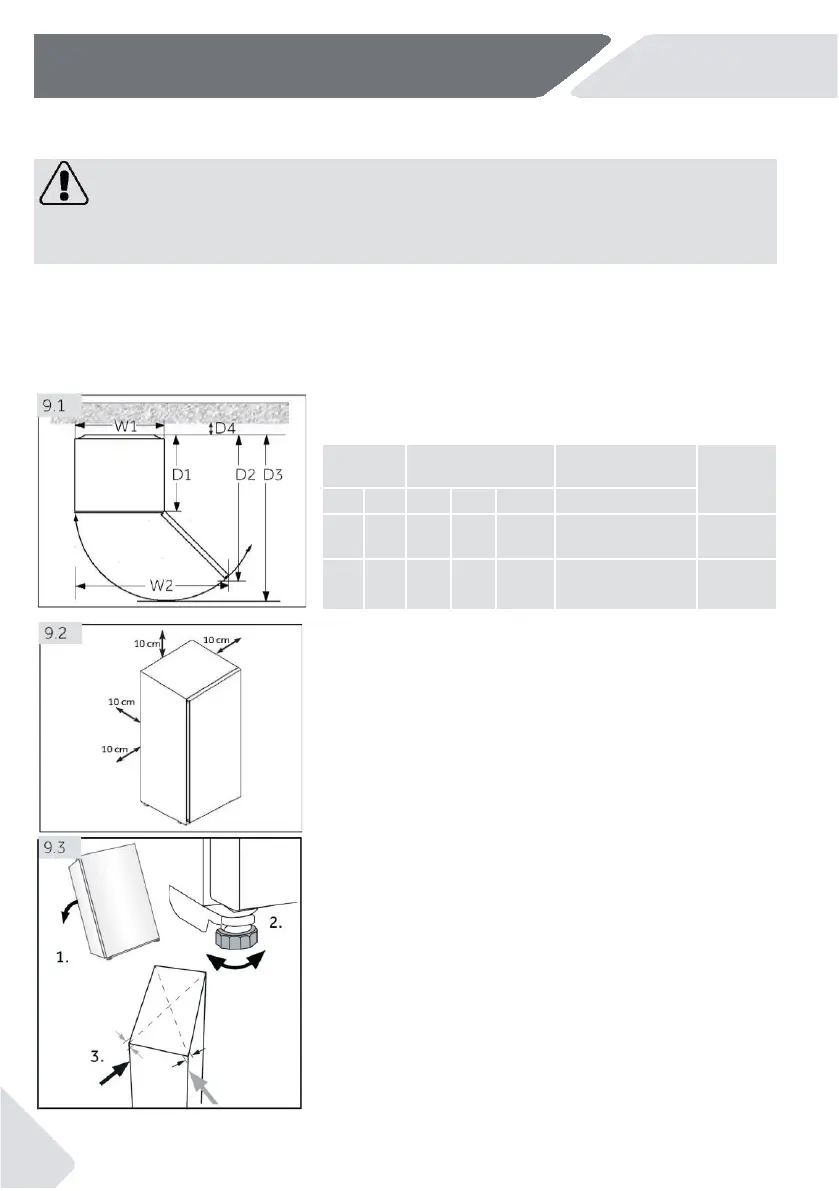 9.1

W1

D4

D1

D2

D3

W2

9.2

10 cm

10 cm

10 cm

10 cm

9.3

1.

2.

3.