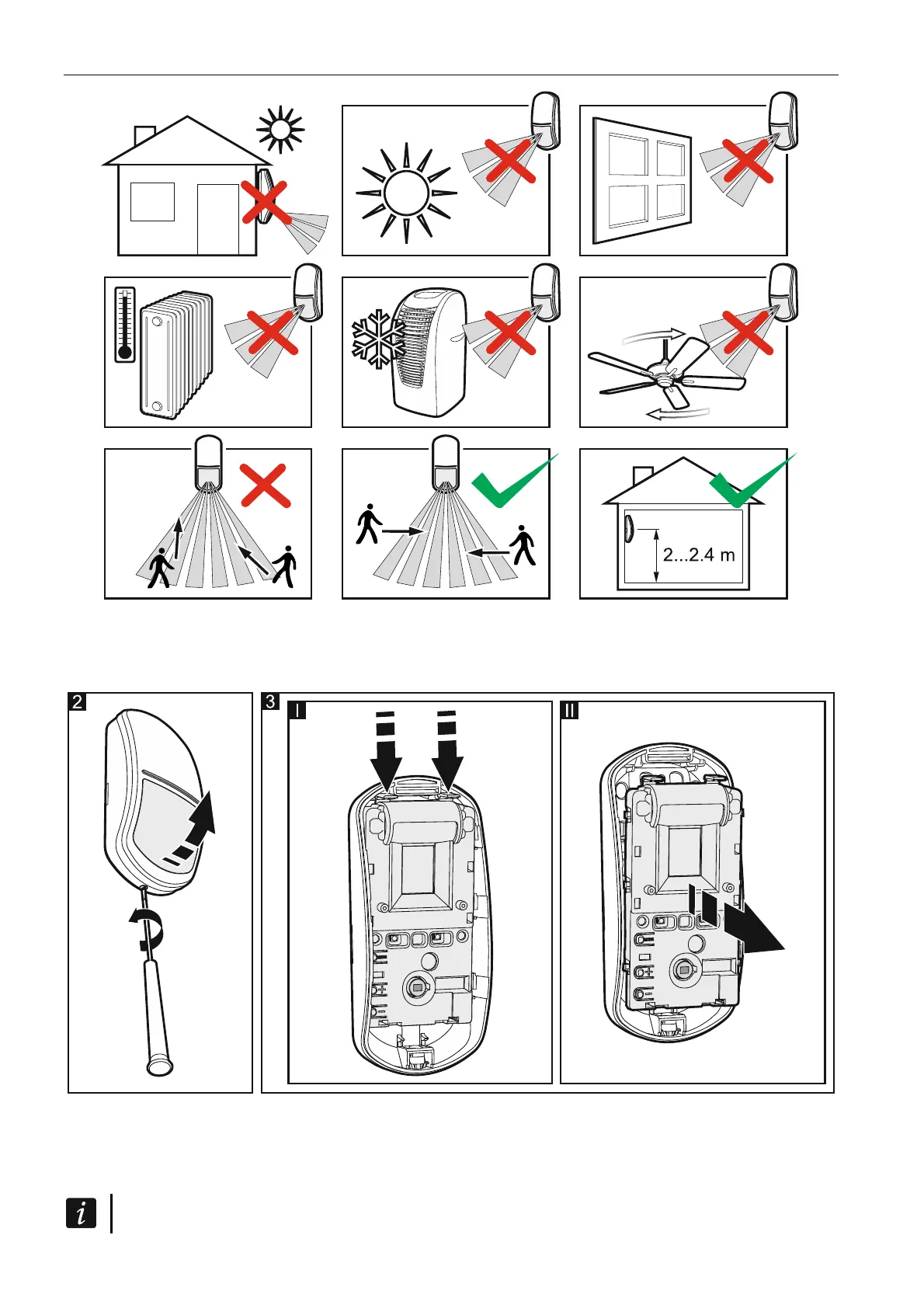 2...2.4 m

2

3

I

II

i