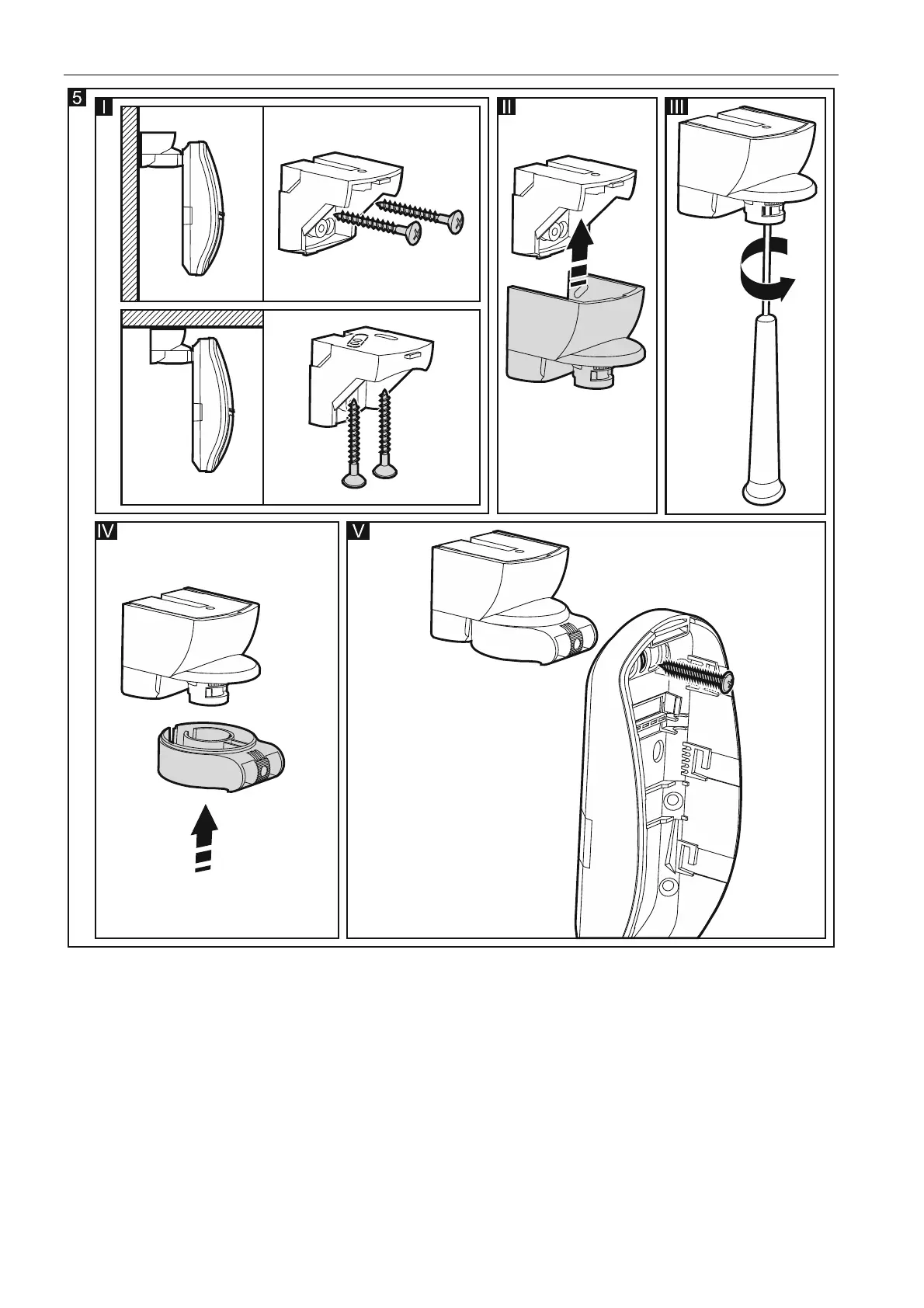 5

I

II

III

IV

V