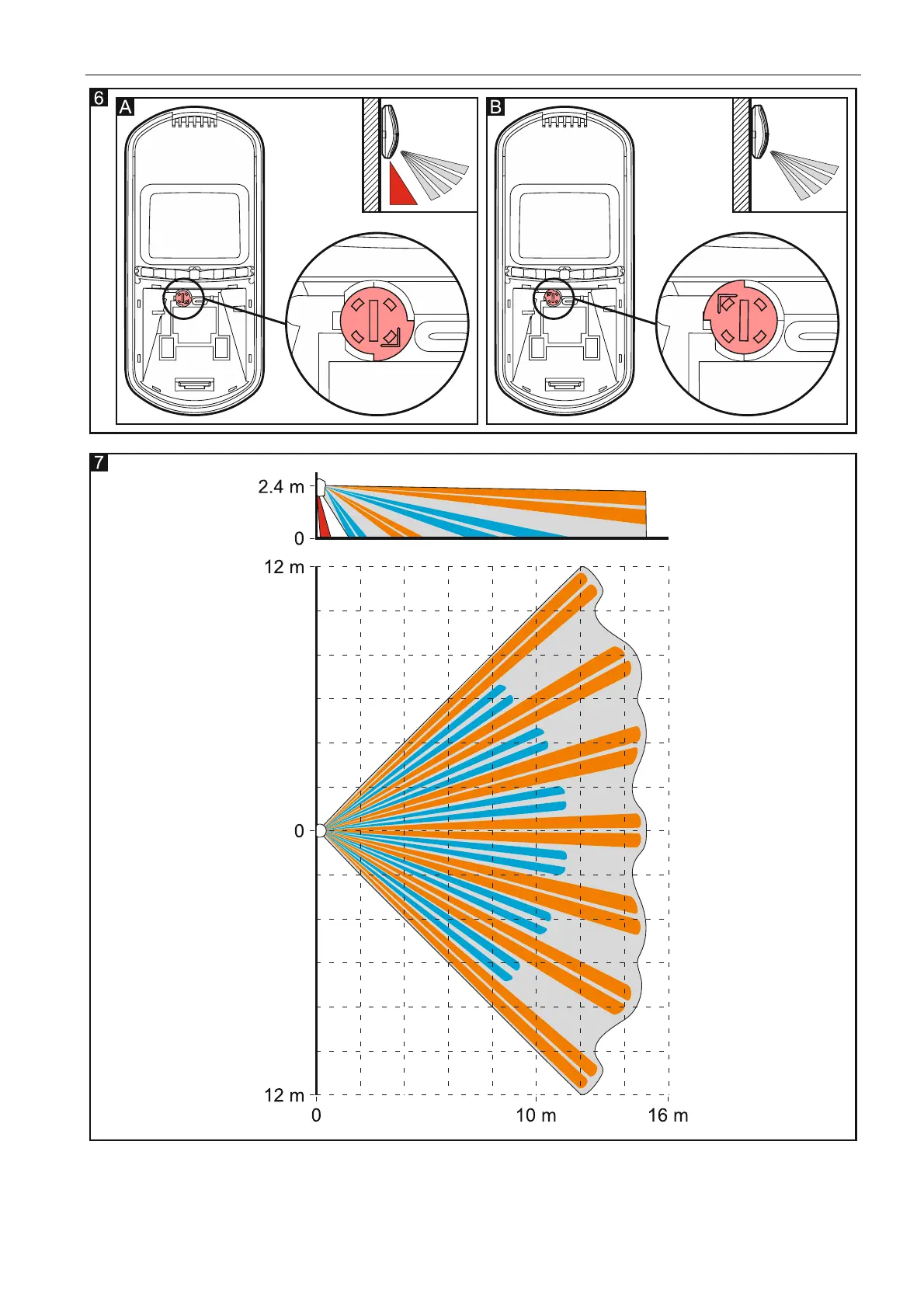 6
A
B
7
2.4 m
0
12 m
0
12 m
0
10 m
16 m