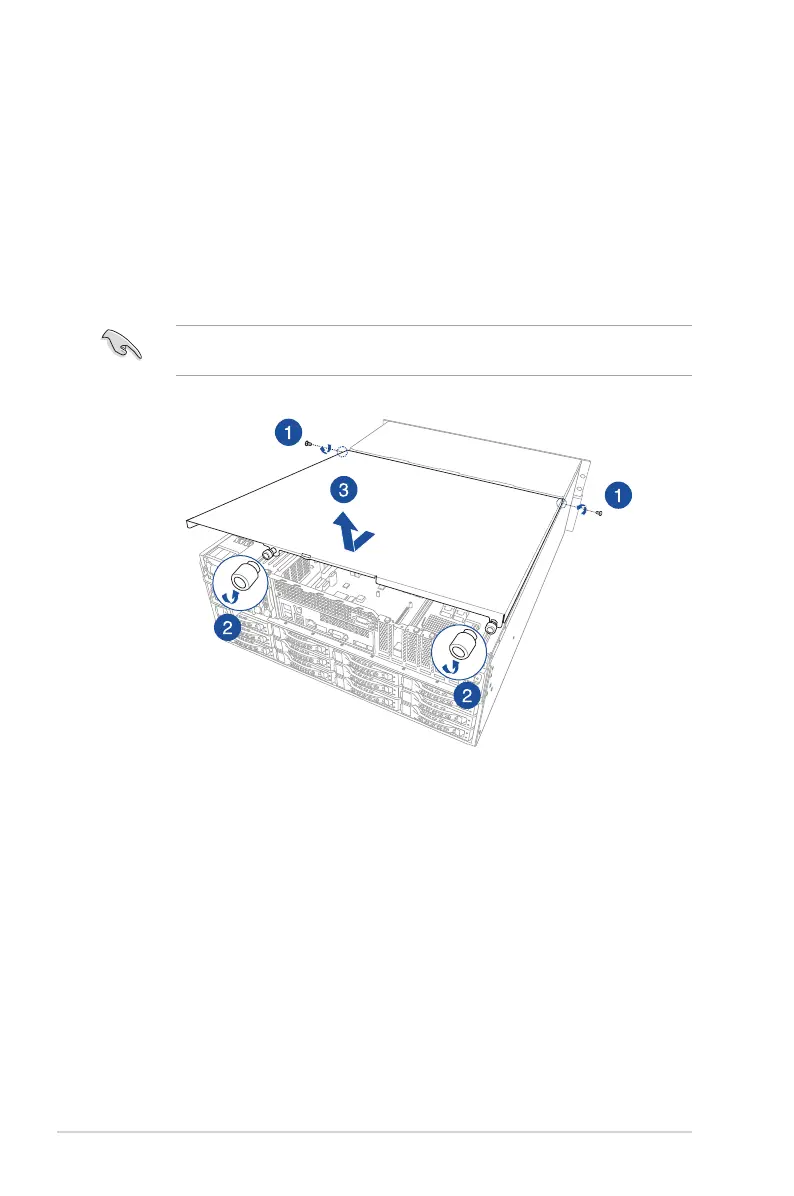 1

3

1

2

2