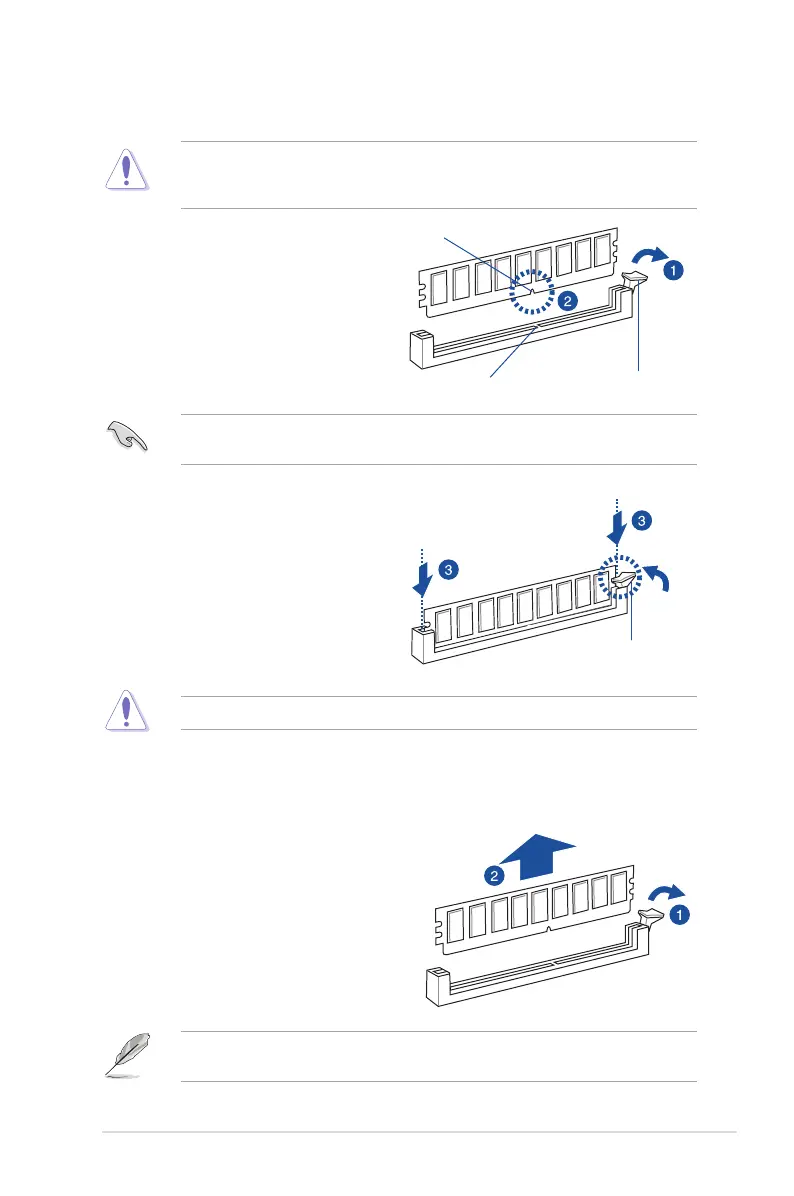 1

2

3

3

2

1