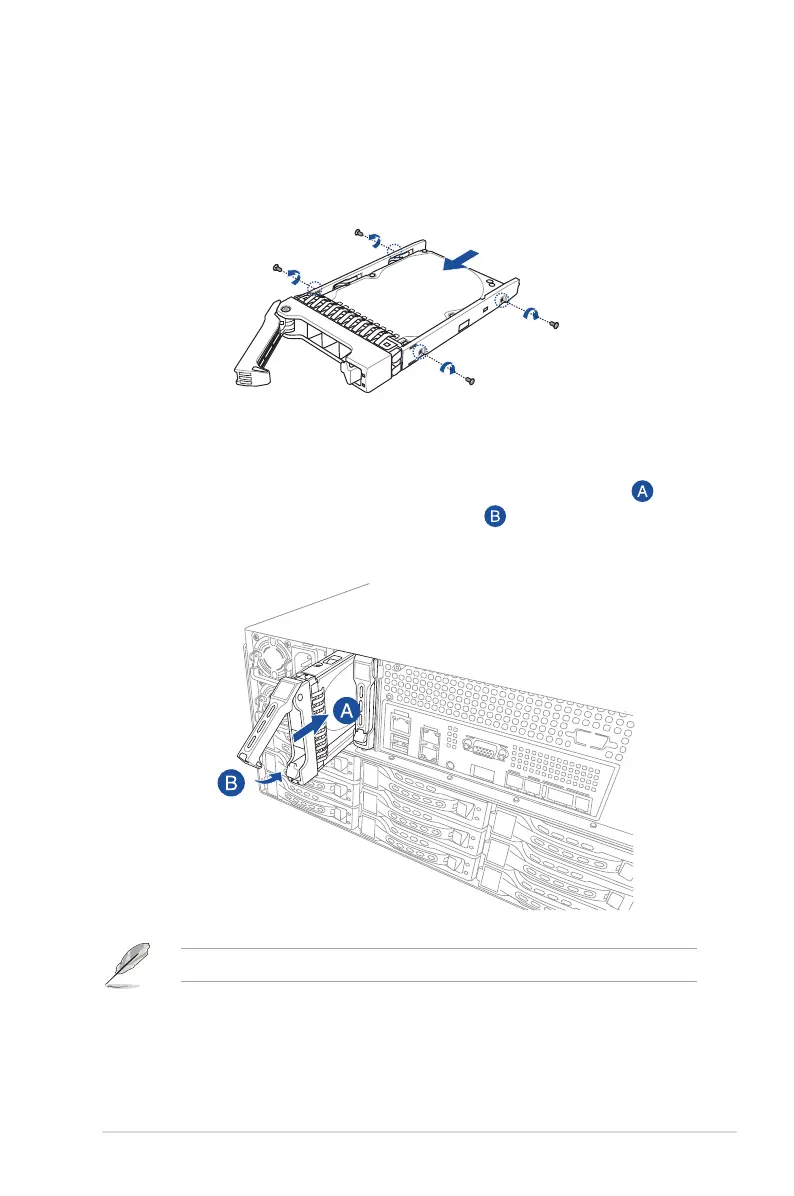 A

B

A

B