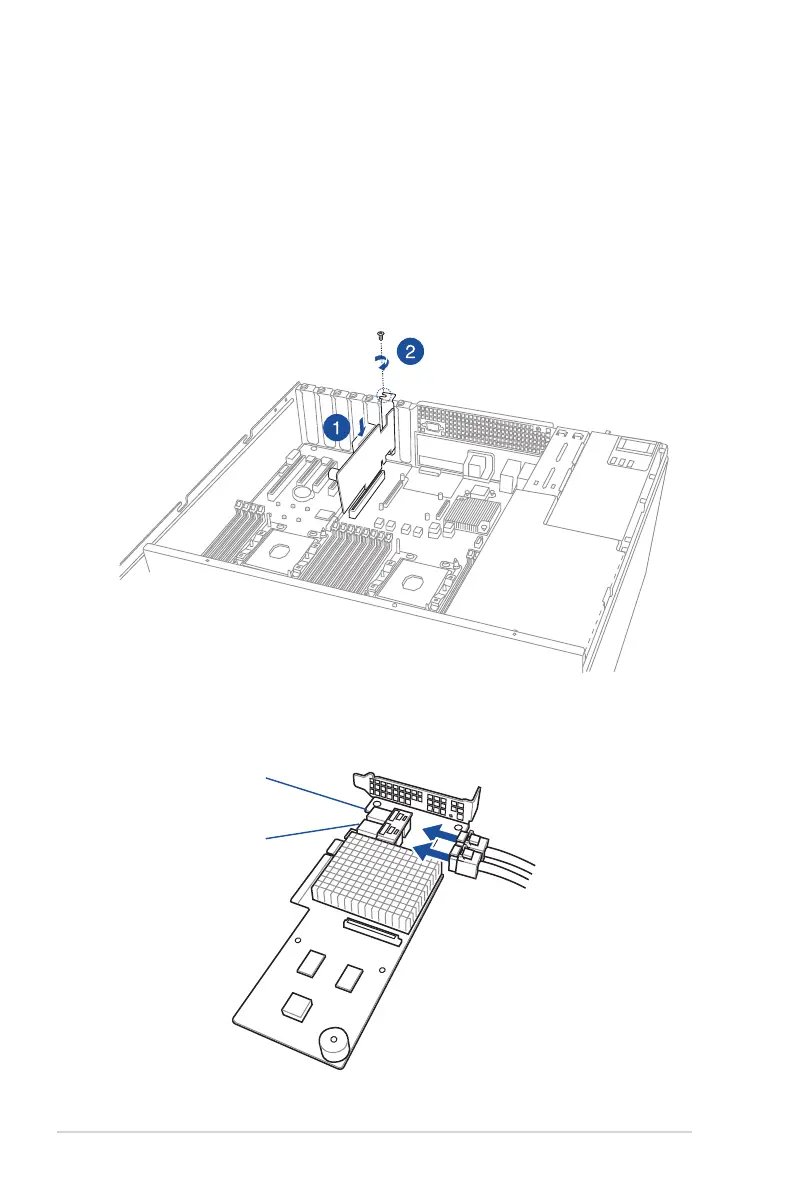 2

1