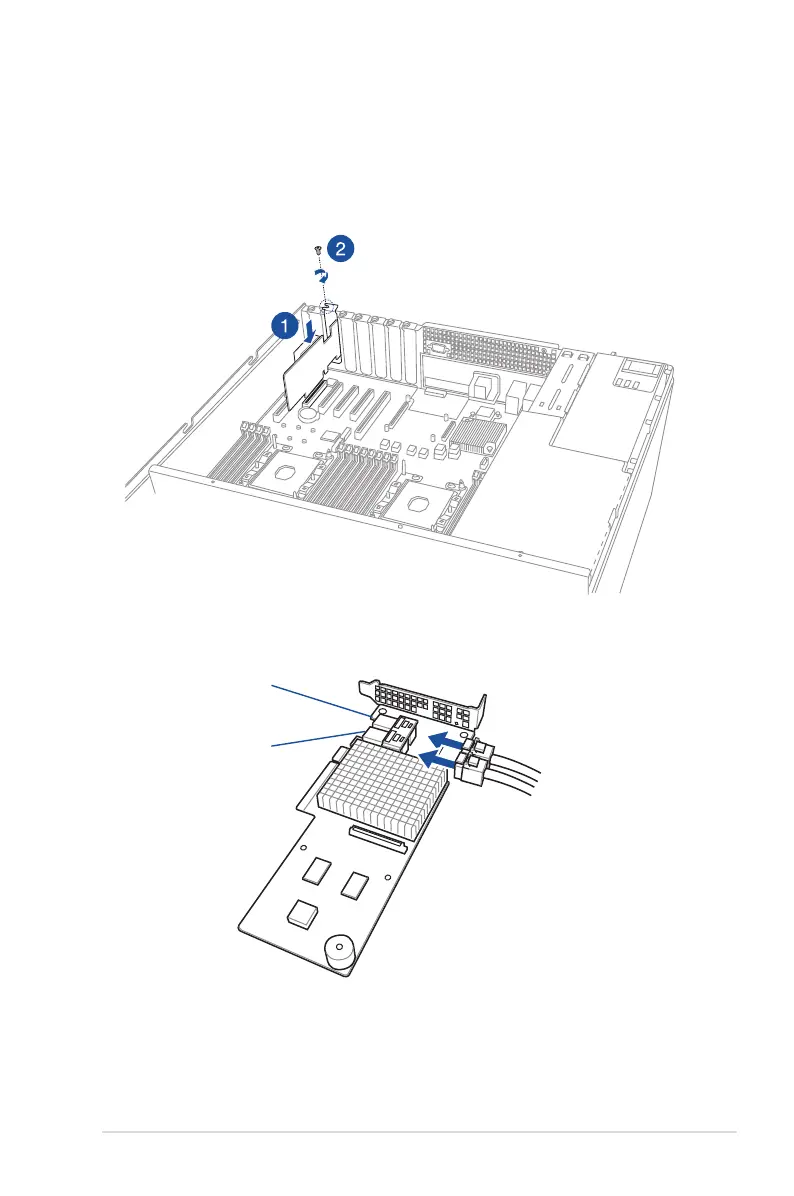 2

1