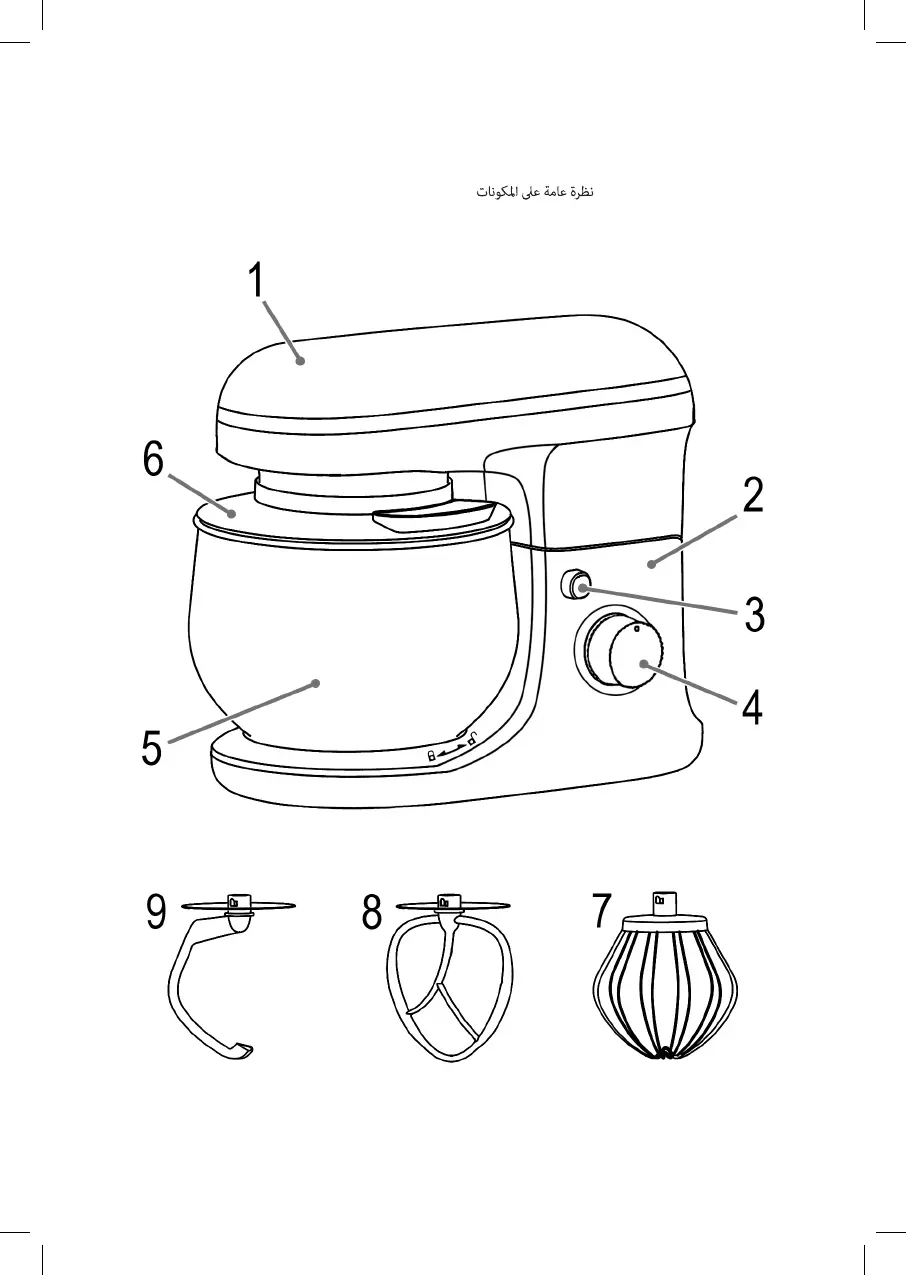 نظرة عامة على المكونات

1

6

2

3

4

5

9

8

7