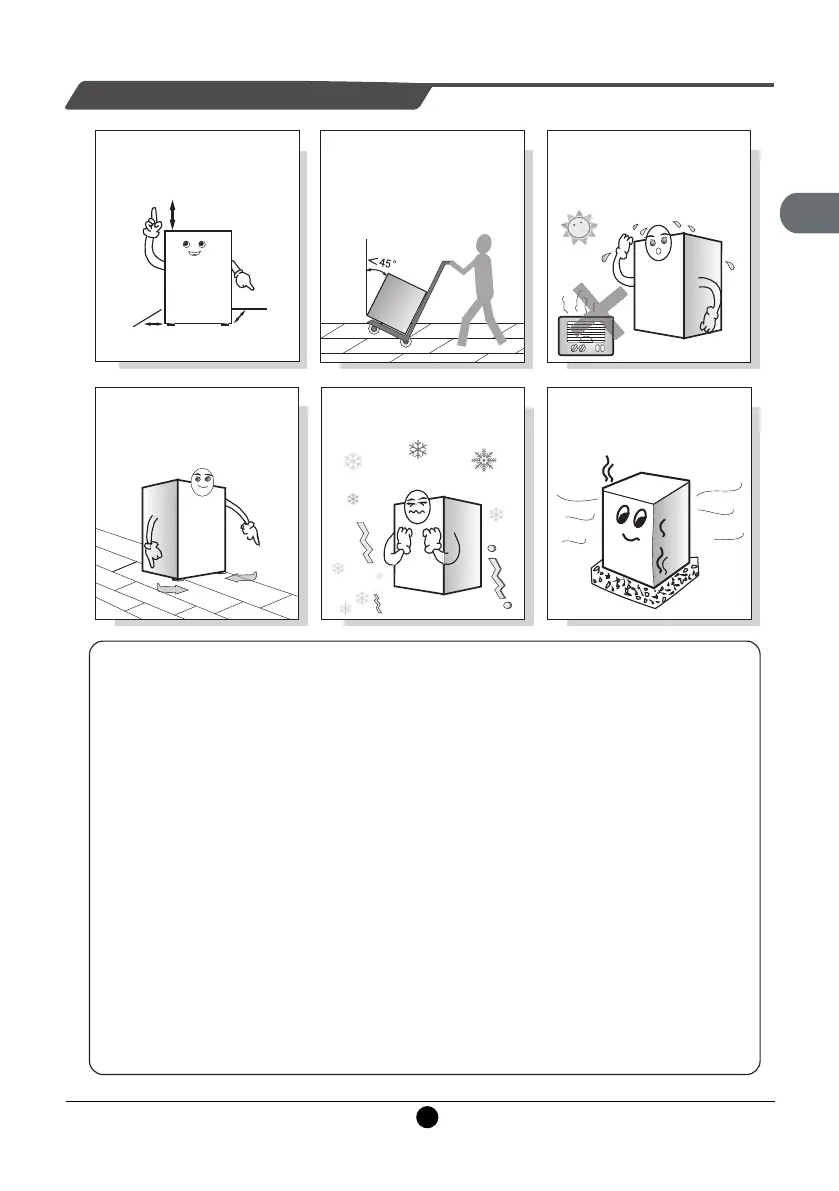 45°