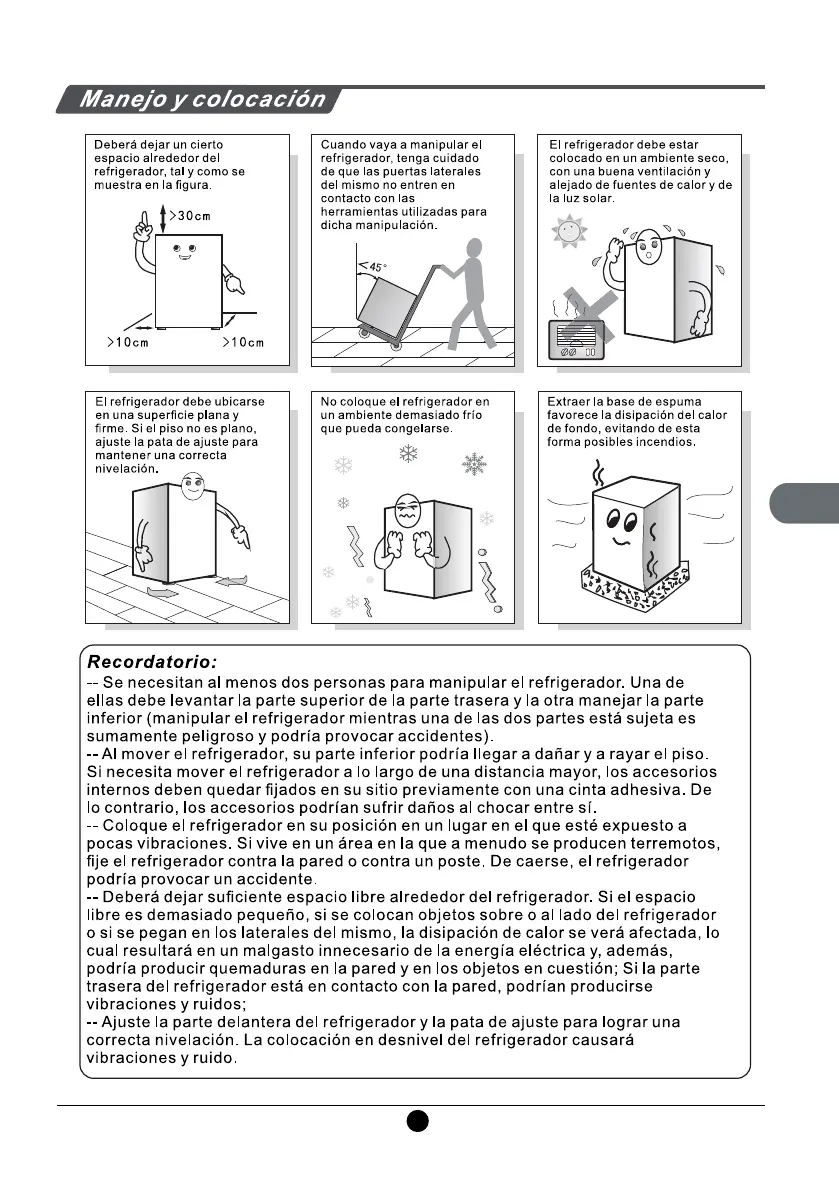 Manejo y colocación

Deberá dejar un cierto espacio alrededor del refrigerador, tal y como se muestra en la figura.

>30cm

>10cm

>10cm

Cuando vaya a manipular el refrigerador, tenga cuidado de que las puertas laterales del mismo no entren en contacto con las herramientas utilizadas para dicha manipulación.

45°

El refrigerador debe estar colocado en un ambiente seco, con una buena ventilación y alejado de fuentes de calor y de la luz solar.

El refrigerador debe ubicarse en una superficie plana y firme. Si el piso no es plano, ajuste la pata de ajuste para mantener una correcta nivelación.

No coloque el refrigerador en un ambiente demasiado frío que pueda congelarse.

Extraer la base de espuma favorece la disipación del calor de fondo, evitando de esta forma posibles incendios.

Recordatorio:
-- Se necesitan al menos dos personas para manipular el refrigerador. Una de ellas debe levantar la parte superior de la parte trasera y la otra manejar la parte inferior (manipular el refrigerador mientras una de las dos partes está sujeta es sumamente peligroso y podría provocar accidentes).
-- Al mover el refrigerador, su parte inferior podría llegar a dañar y a rayar el piso. Si necesita mover el refrigerador a lo largo de una distancia mayor, los accesorios internos deben quedar fijados en su sitio previamente con una cinta adhesiva. De lo contrario, los accesorios podrían sufrir daños al chocar entre sí.
-- Coloque el refrigerador en su posición en un lugar en el que esté expuesto a pocas vibraciones. Si vive en un área en la que a menudo se producen terremotos, fije el refrigerador contra la pared o contra un poste. De caerse, el refrigerador podría provocar un accidente.
-- Deberá dejar suficiente espacio libre alrededor del refrigerador. Si el espacio libre es demasiado pequeño, si se colocan objetos sobre o al lado del refrigerador o si se pegan en los laterales del mismo, la disipación de calor se verá afectada, lo cual resultará en un malgasto innecesario de la energía eléctrica y, además, podría producir quemaduras en la pared y en los objetos en cuestión; Si la parte trasera del refrigerador está en contacto con la pared, podrían producirse vibraciones y ruidos;
-- Ajuste la parte delantera del refrigerador y la pata de ajuste para lograr una correcta nivelación. La colocación en desnivel del refrigerador causará vibraciones y ruido.