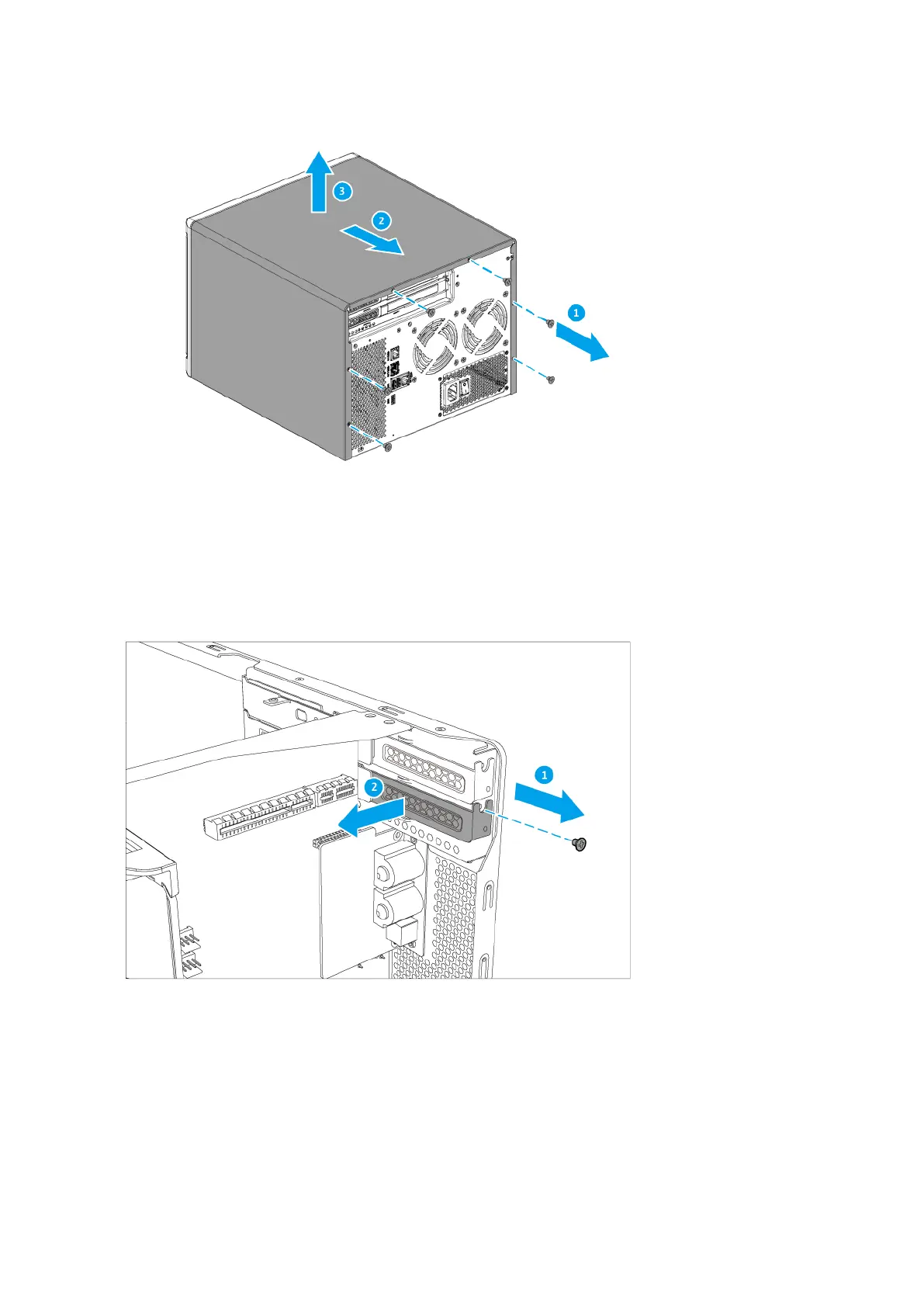 3
2
1

2
1