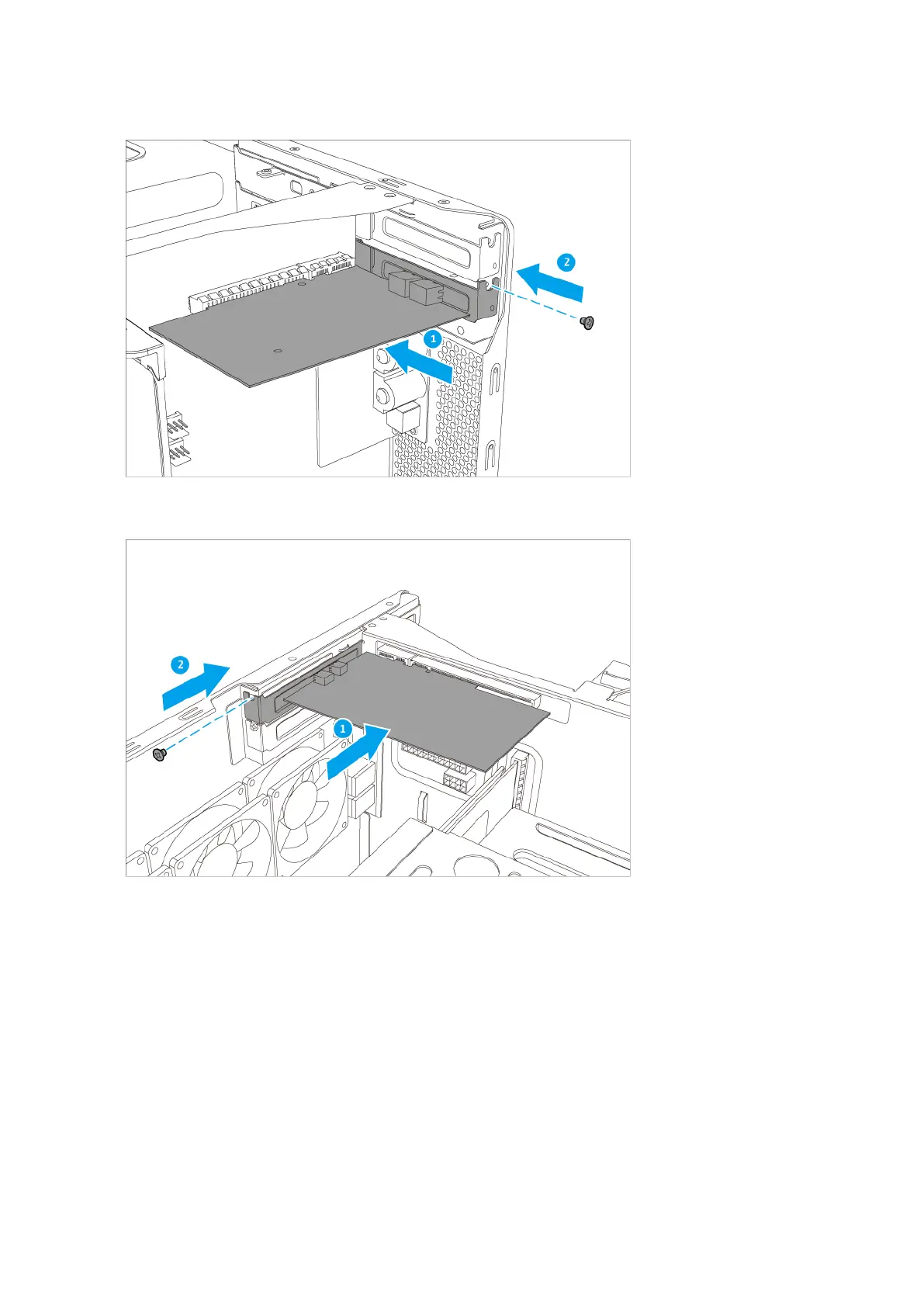 2
1
2
1