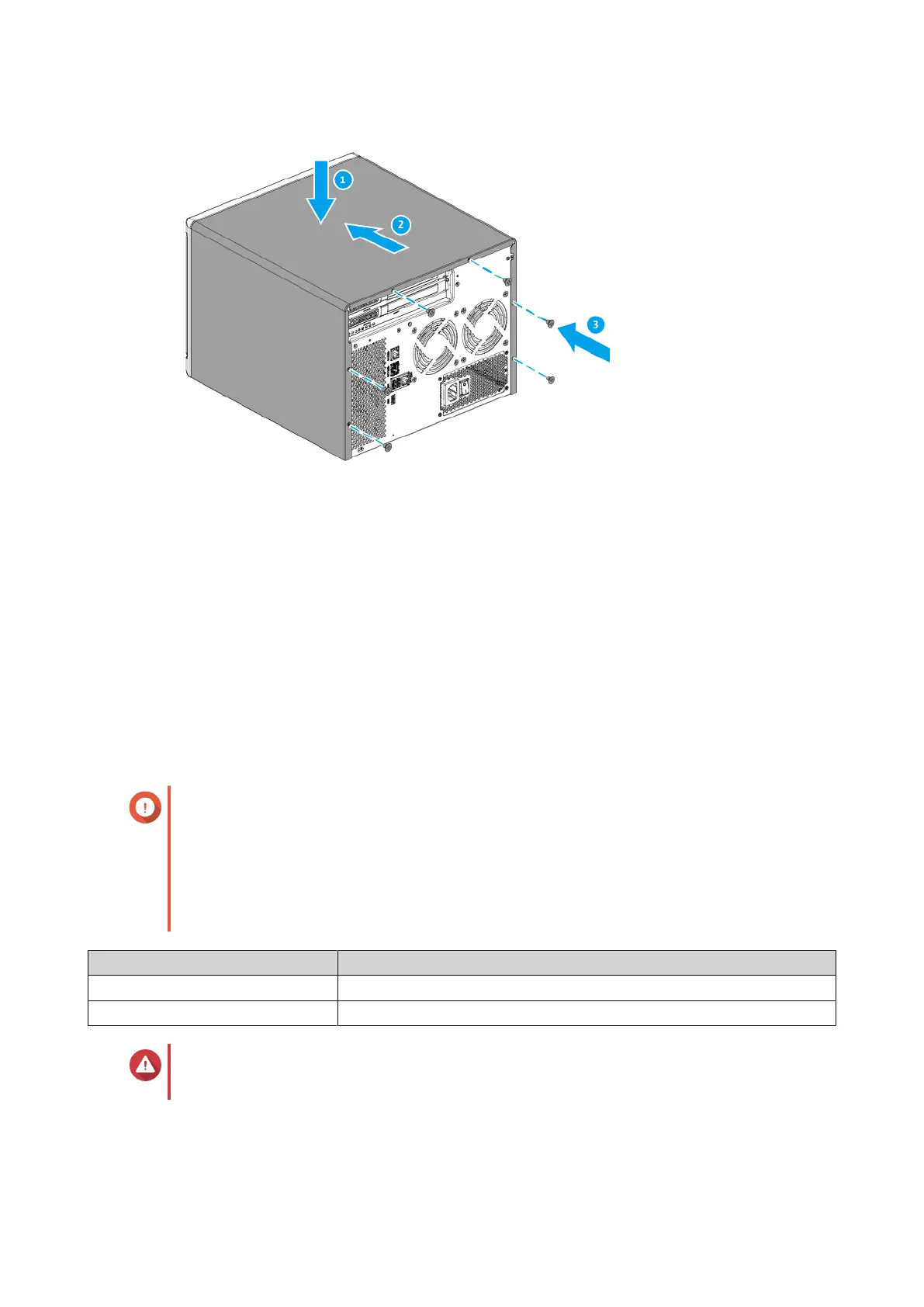 1

2

3