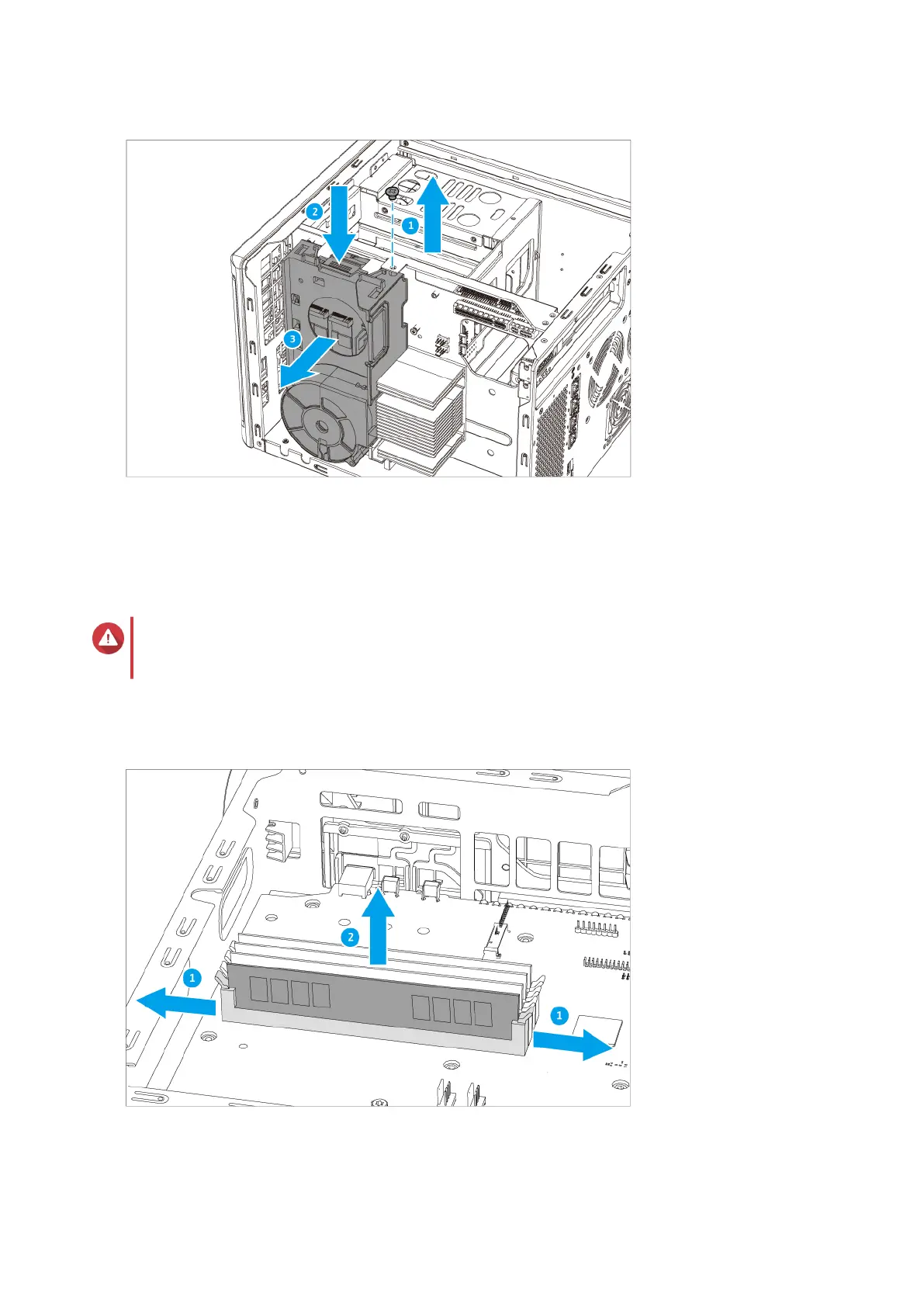 2

1

3

2

1

1