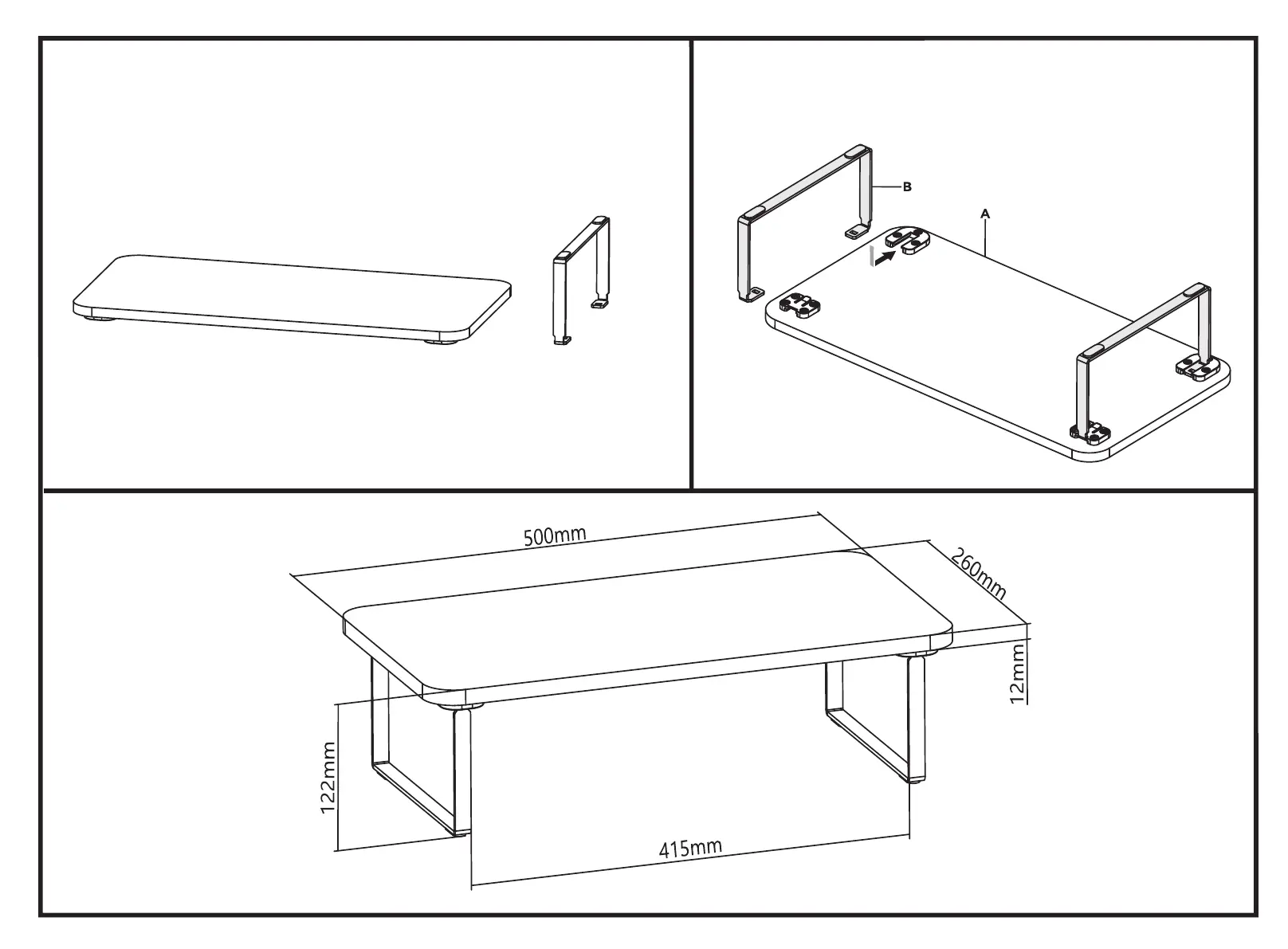 B

A

500mm

260mm

12mm

122mm

415mm