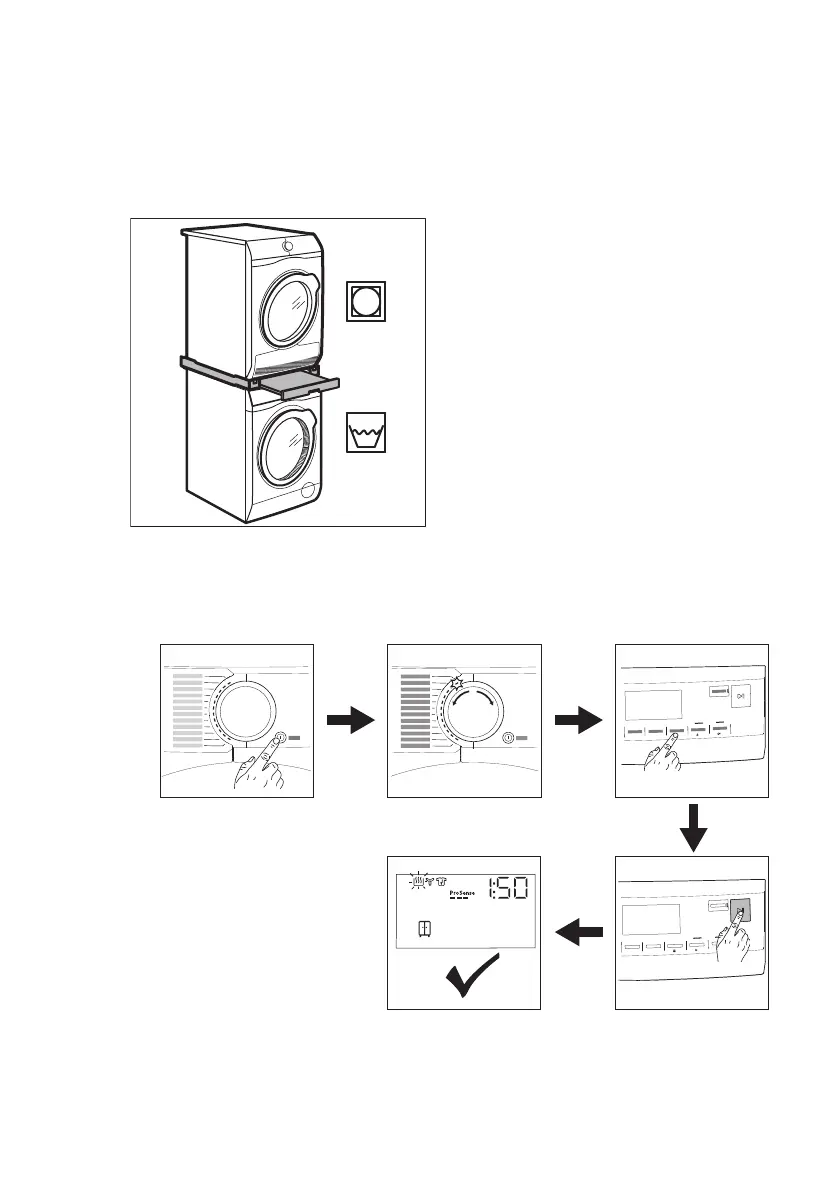 ProSense
1:50