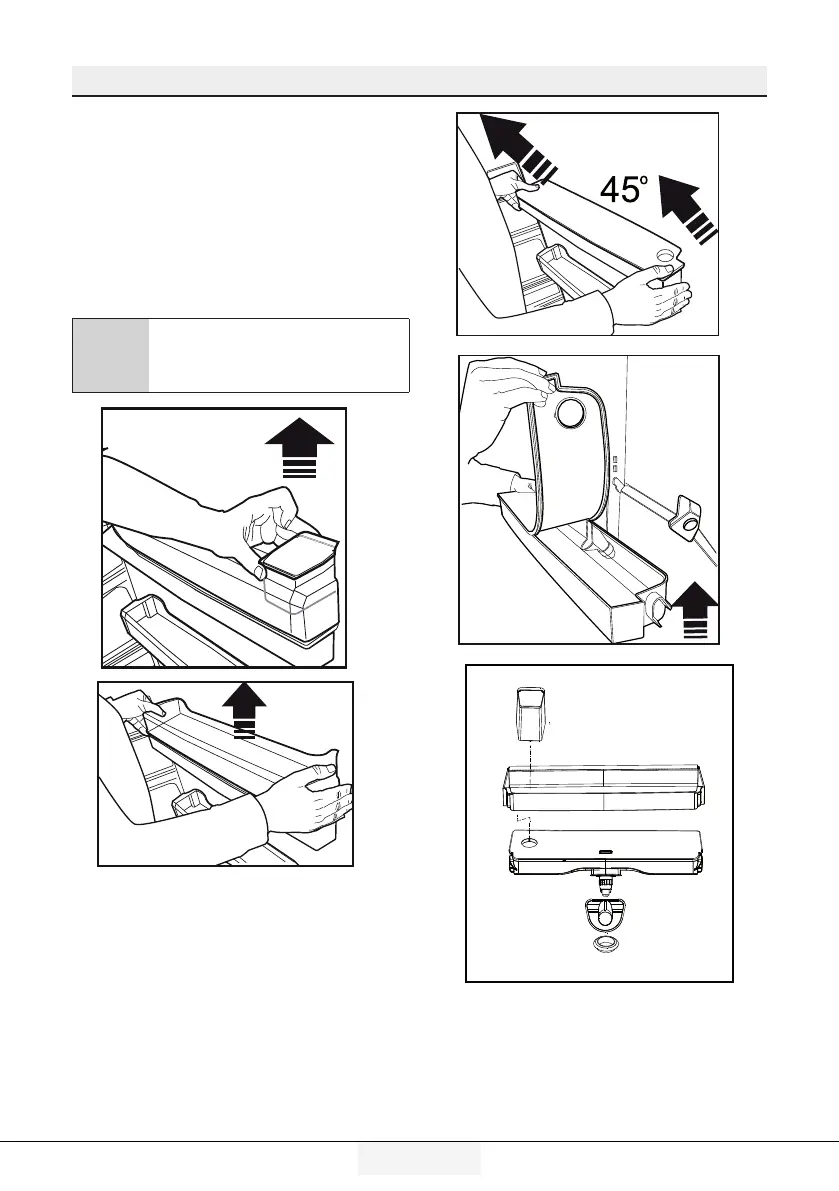 45°