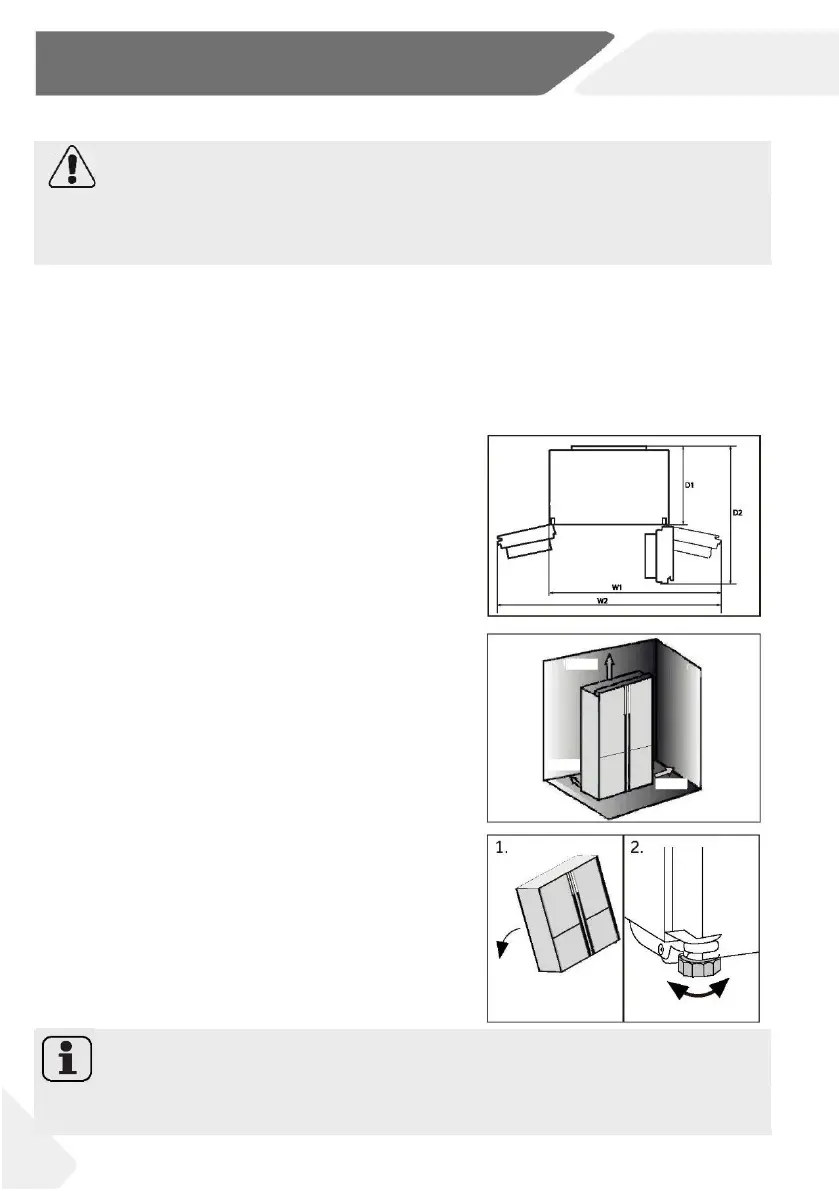 D1
D2
W1
W2
1.
2.