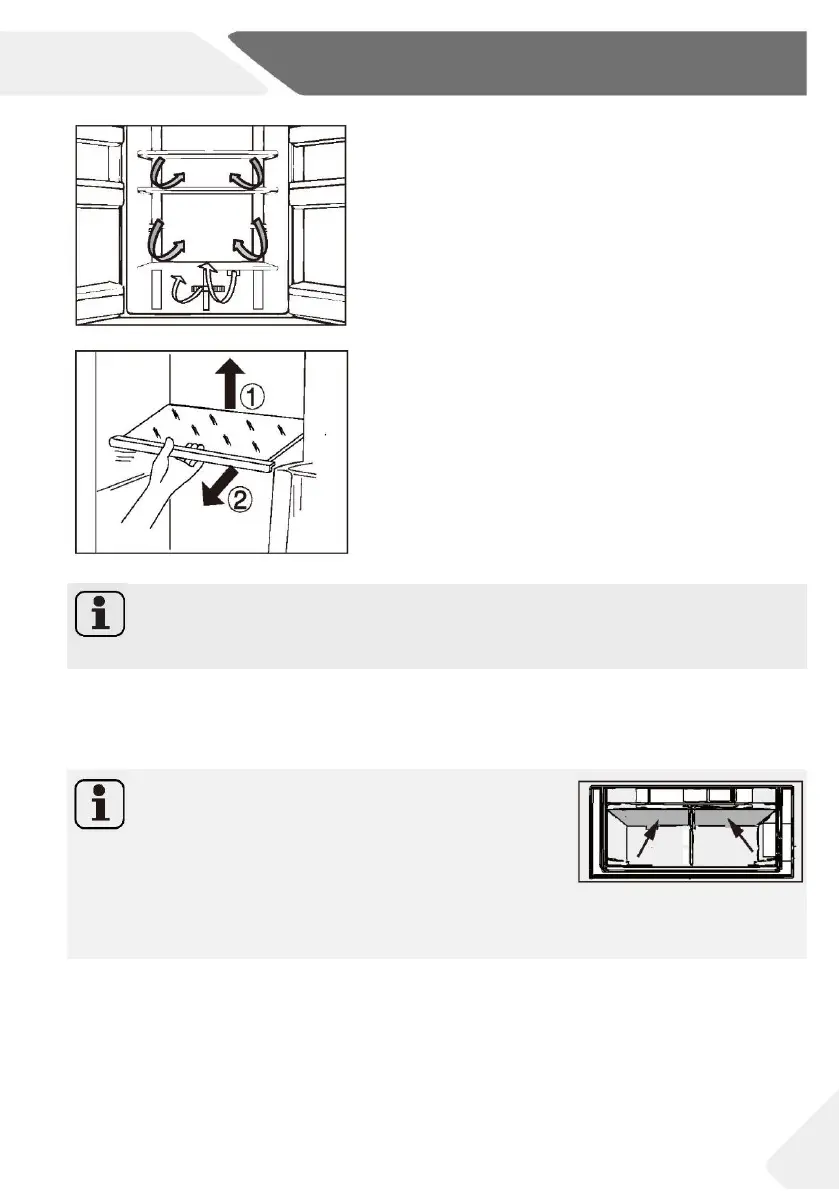 ①

②