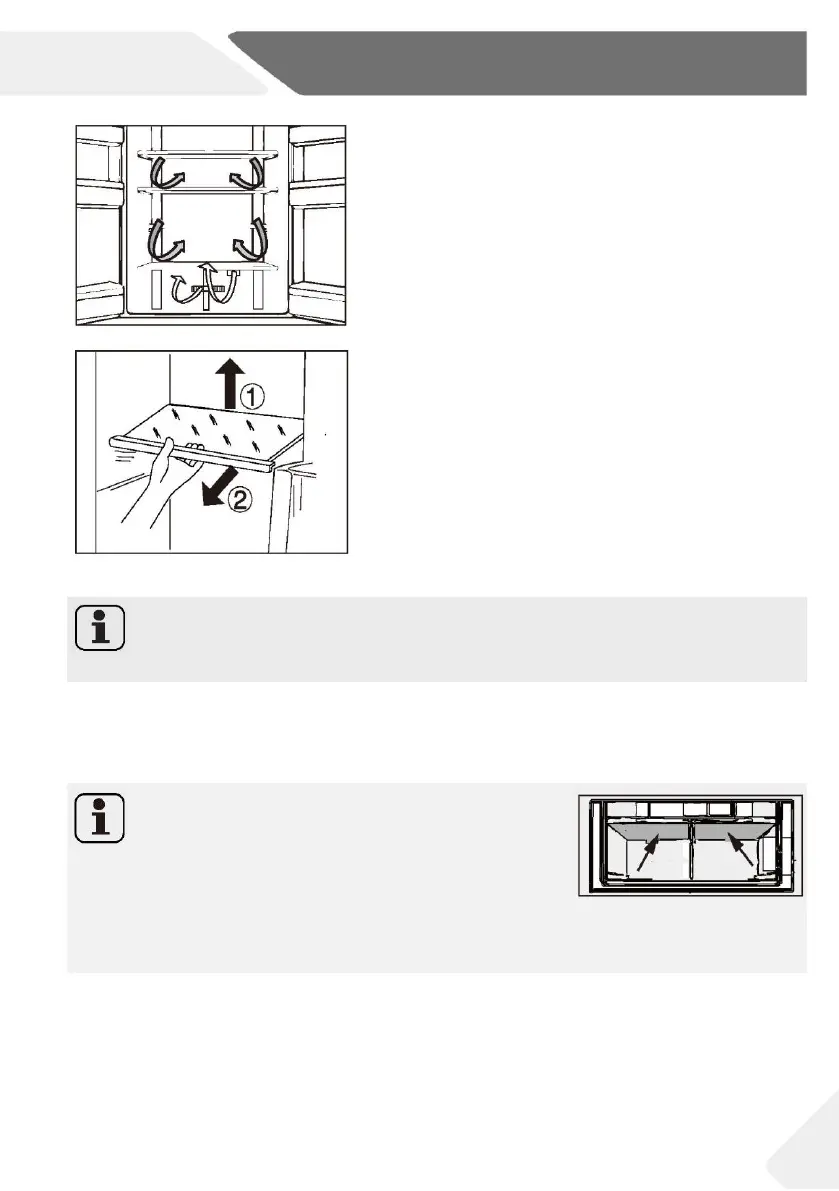 ①

②