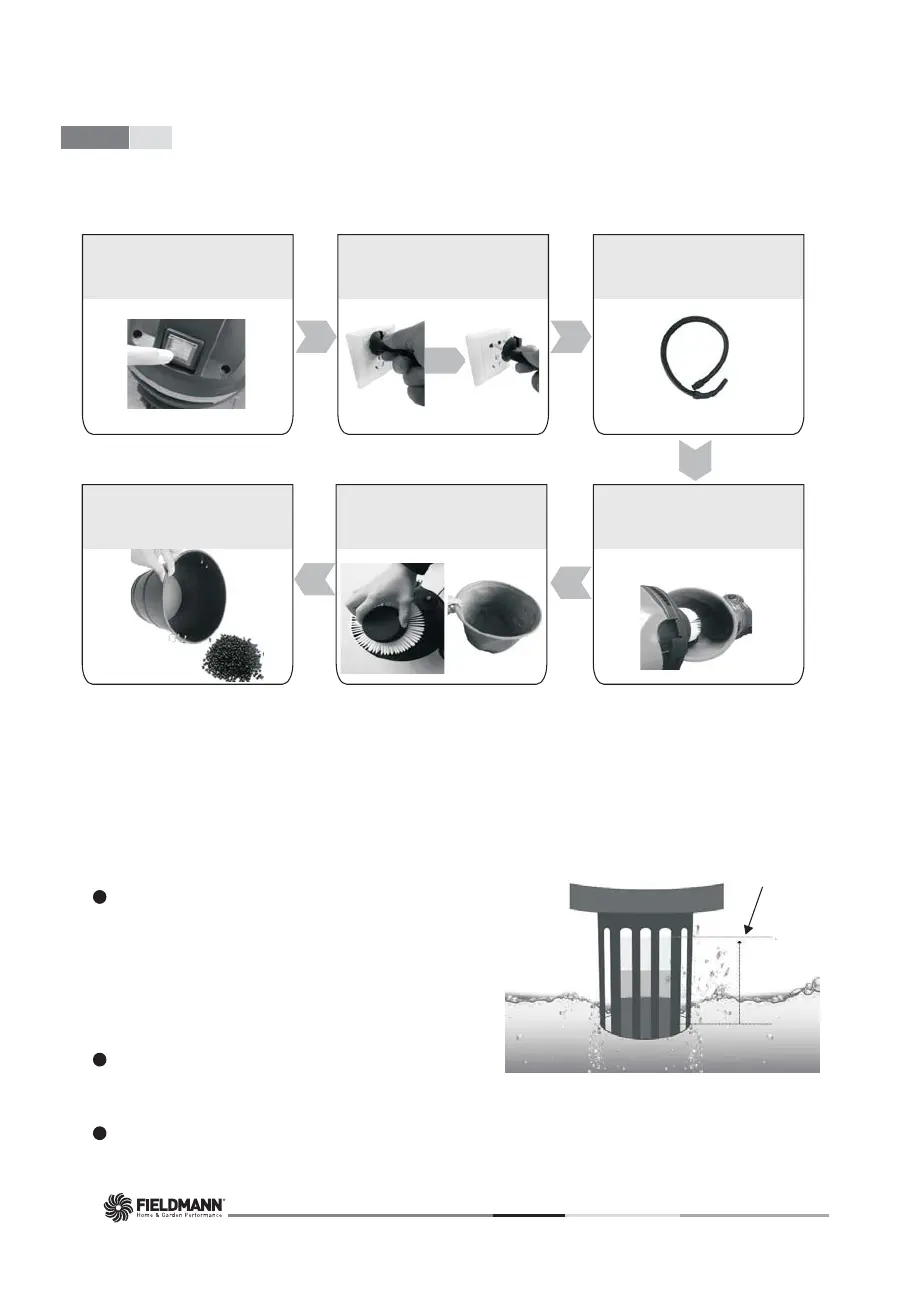 FIELDMANN
Home & Garden Performance