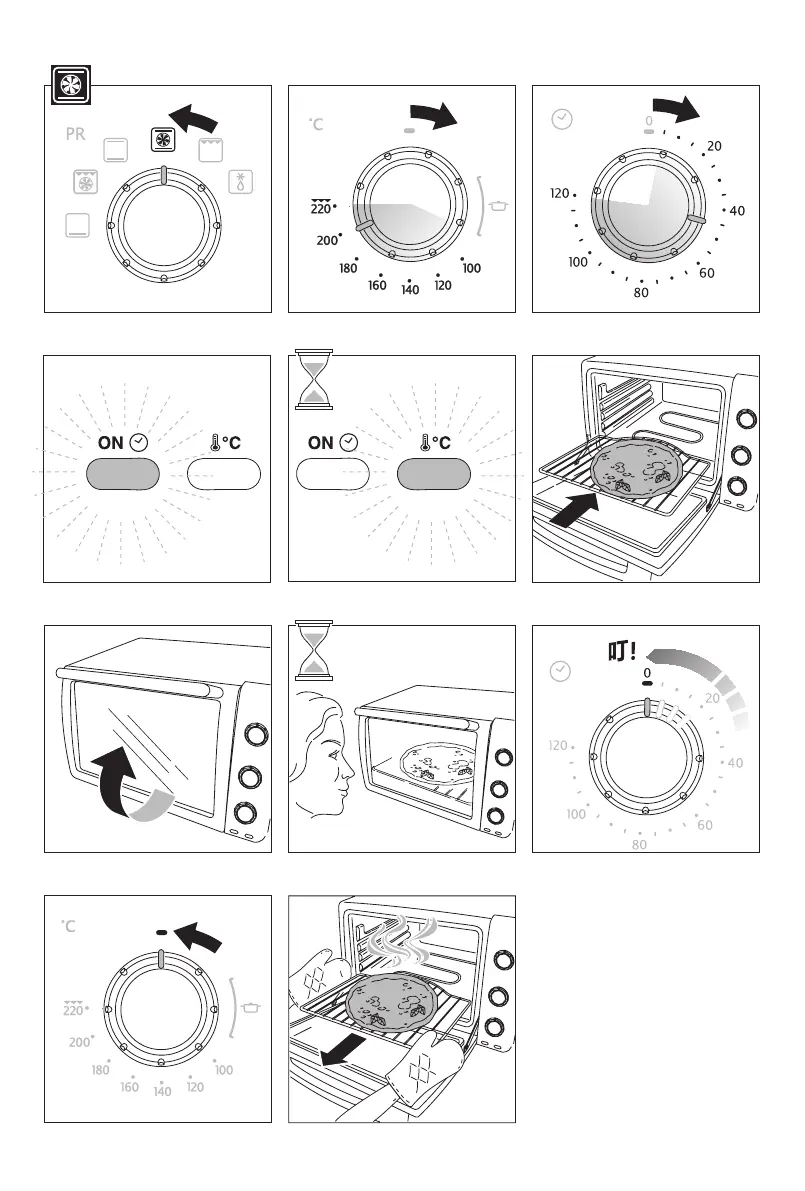 PR

°C

220

200

180

160

140

120

100

0

20

40

60

80

100

120

ON

°C

ON

°C

叮!

0

20

40

60

80

100

120

°C

220

200

180

160

140

120

100