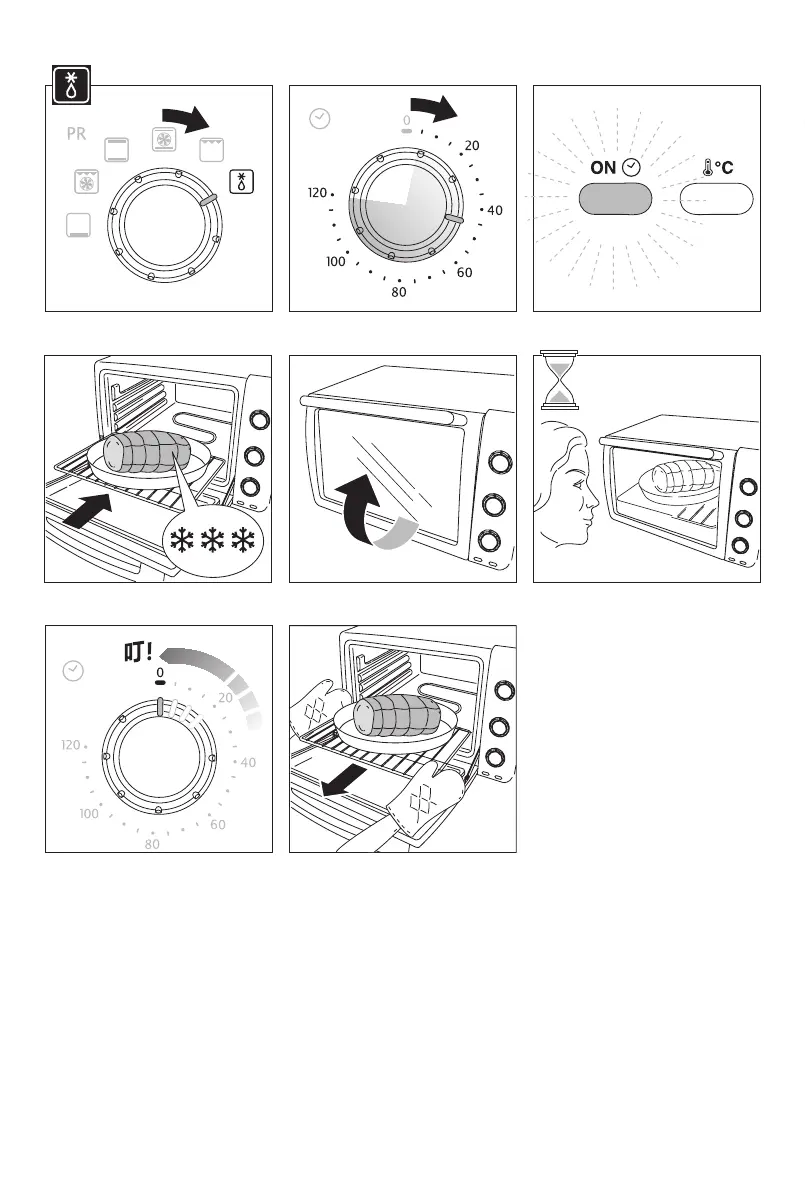 PR

0
20
40
60
80
100
120

ON
°C

叮!
0
20
40
60
80
100
120