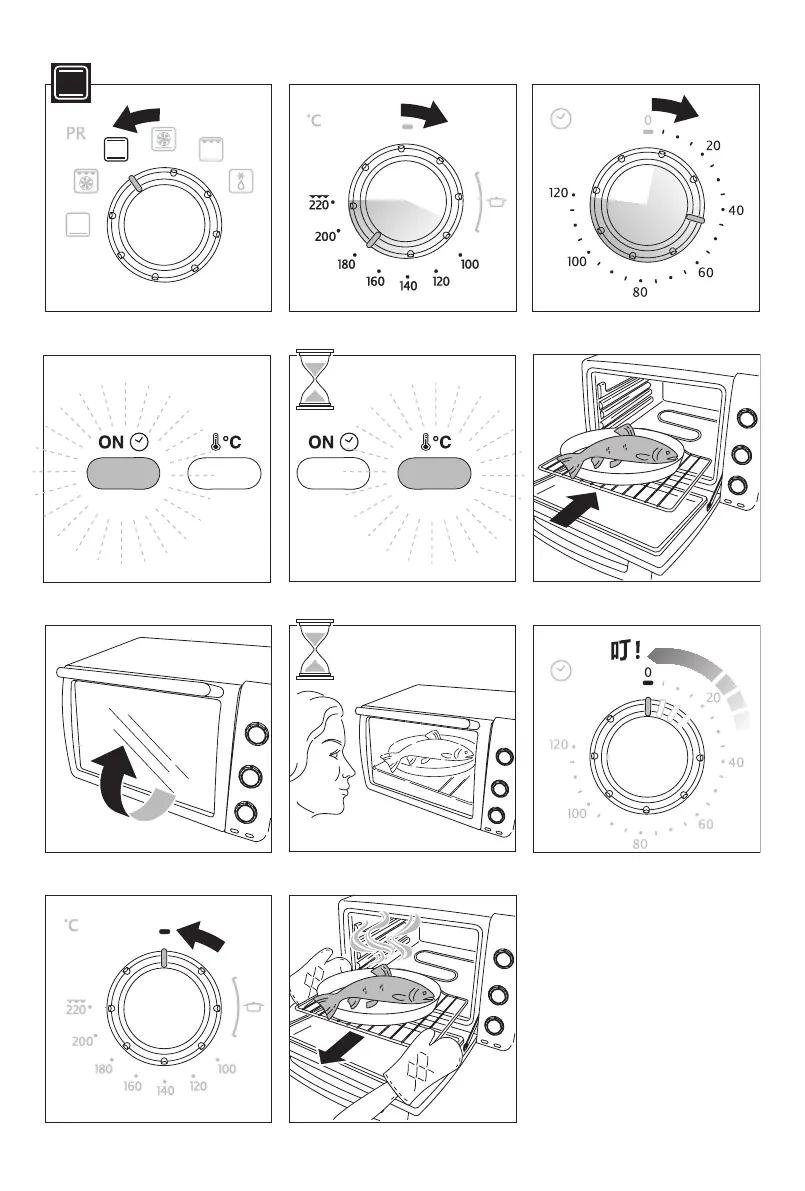 PR

°C

220
200
180
160
140
120
100

0
20
40
60
80
100
120

ON
°C

ON
°C

叮!
0
20
40
60
80
100
120

°C
220
200
180
160
140
120
100