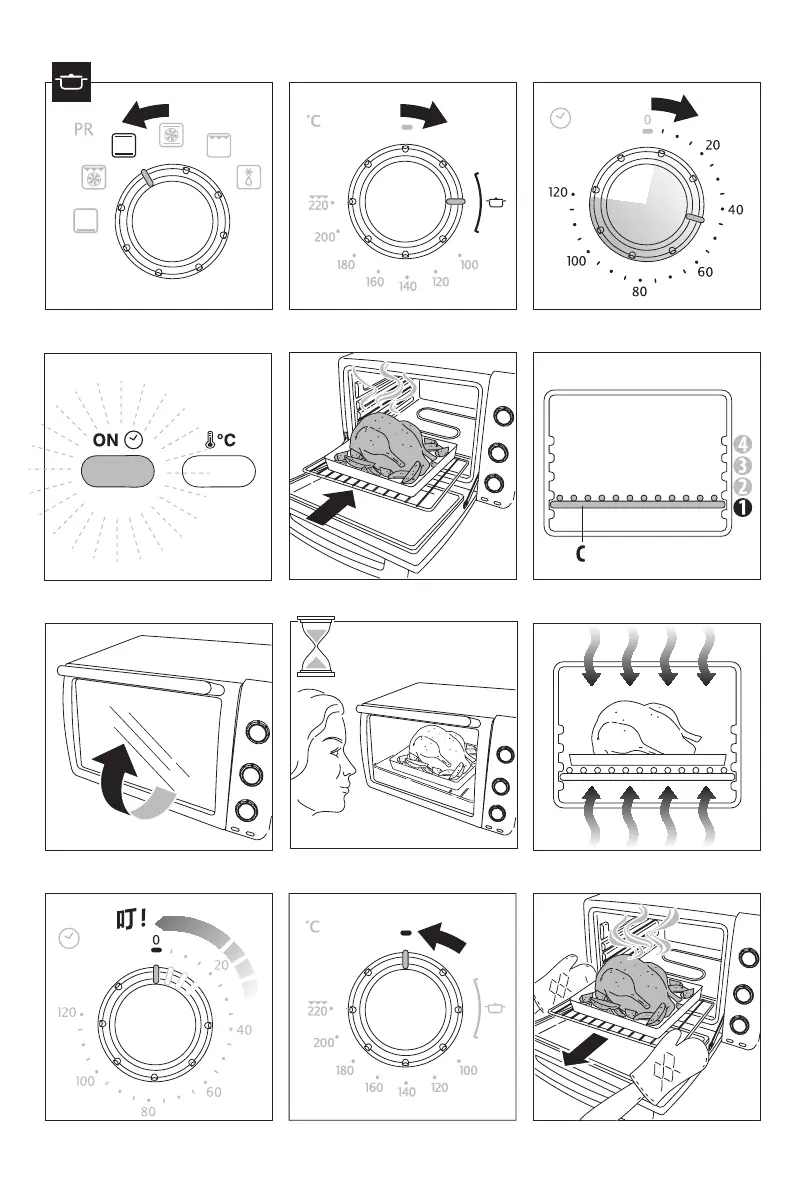 PR

°C

220
200
180
160
140
120
100

0
20
40
60
80
100
120

ON

°C

4
3
2
1

C

叮!
0
20
40
60
80
100
120

°C

220
200
180
160
140
120
100