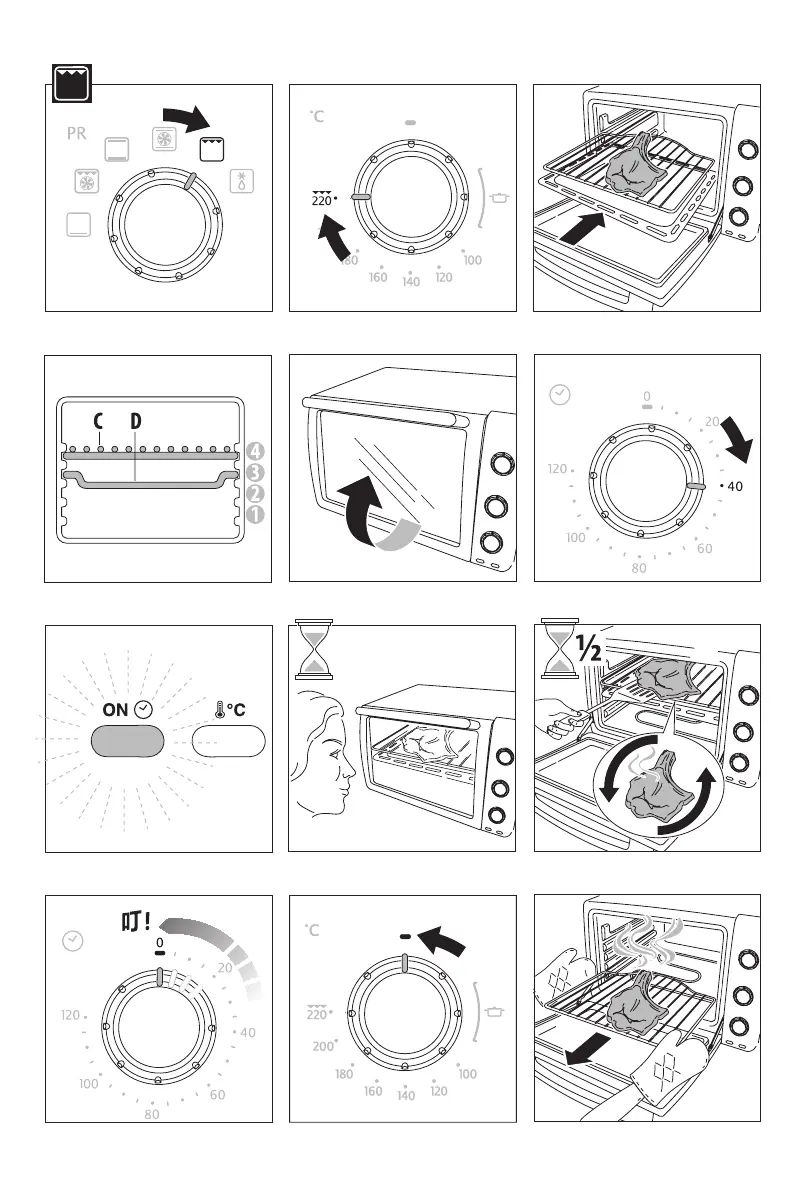 PR

°C

220

180

160

140

120

100

C D

4

3

2

1

0

20

40

60

80

100

120

ON

°C

½

叮!

0

20

40

60

80

100

120

°C

220

200

180

160

140

120

100