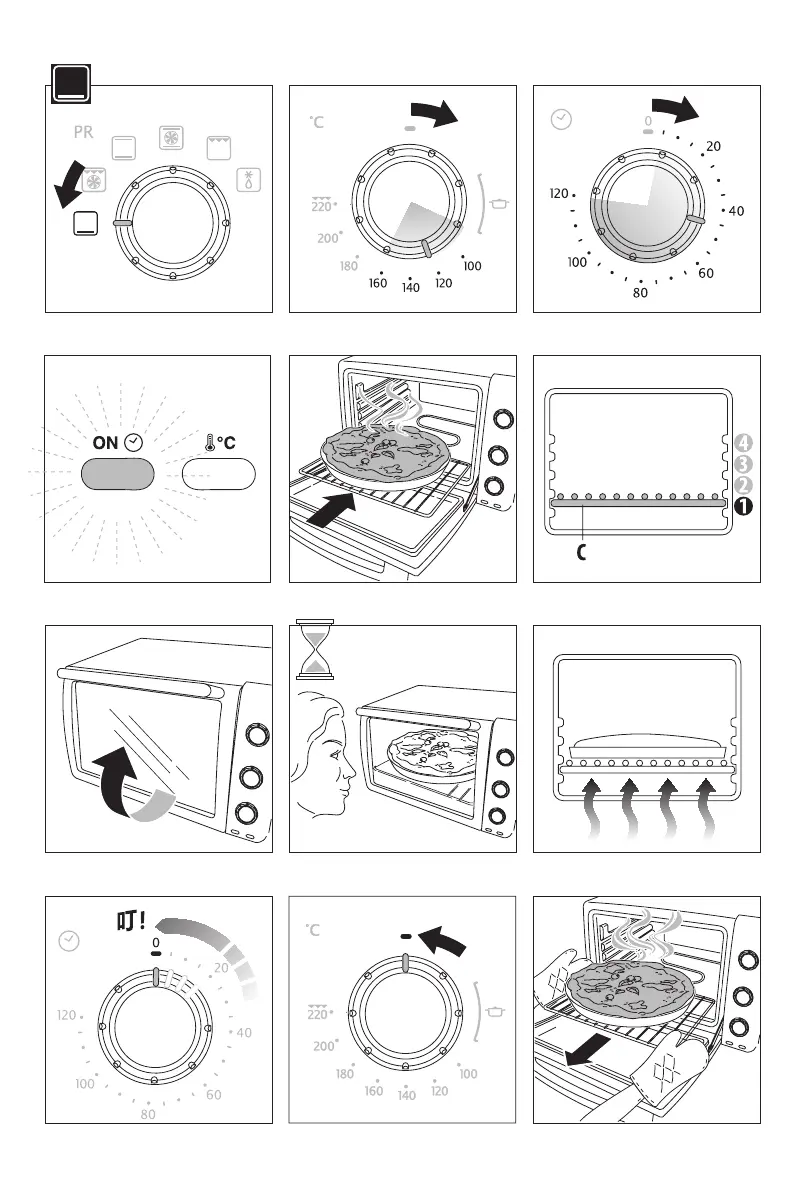 PR

°C
220
200
180
160
140
120
100

0
20
40
60
80
100
120

ON

°C

4
3
2
1
C

叮!
0
20
40
60
80
100
120

°C
220
200
180
160
140
120
100