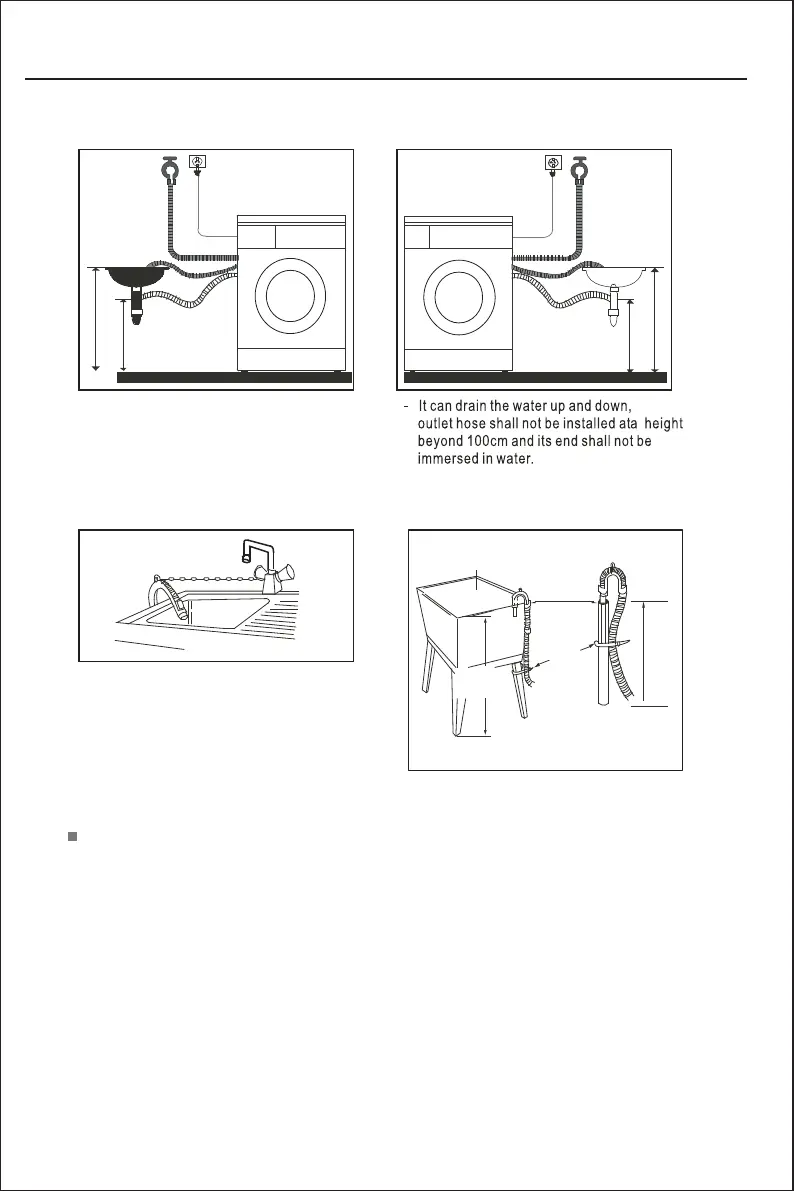 - It can drain the water up and down, outlet hose shall not be installed ata height beyond 100cm and its end shall not be immersed in water.