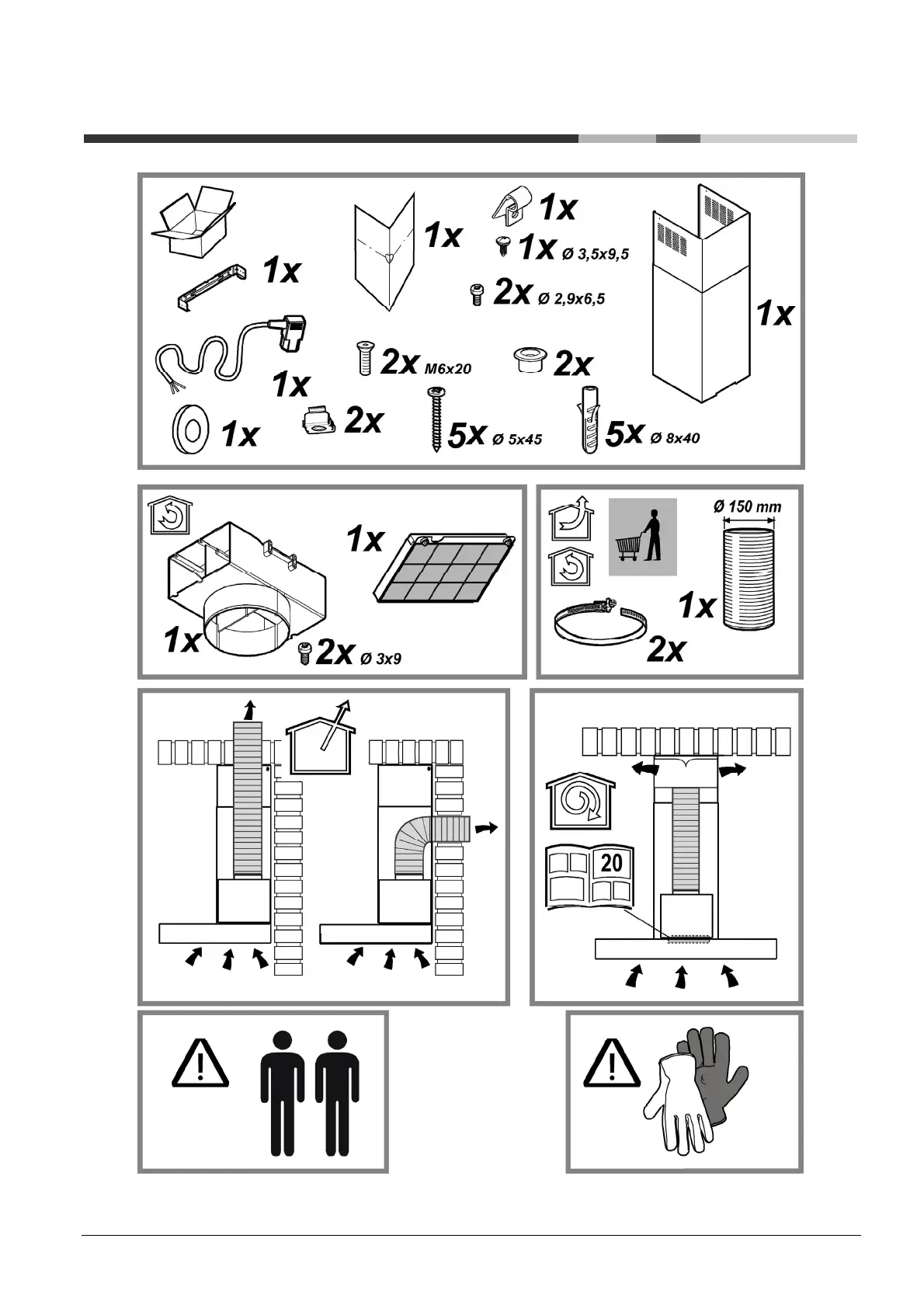 1x

1x

1x

1x Ø 3,5x9,5

2x Ø 2,9x6,5

1x

1x

2x M6x20

2x

1x

2x

5x Ø 5x45

5x Ø 8x40

1x

1x

2x Ø 3x9

Ø 150 mm

1x

2x

20