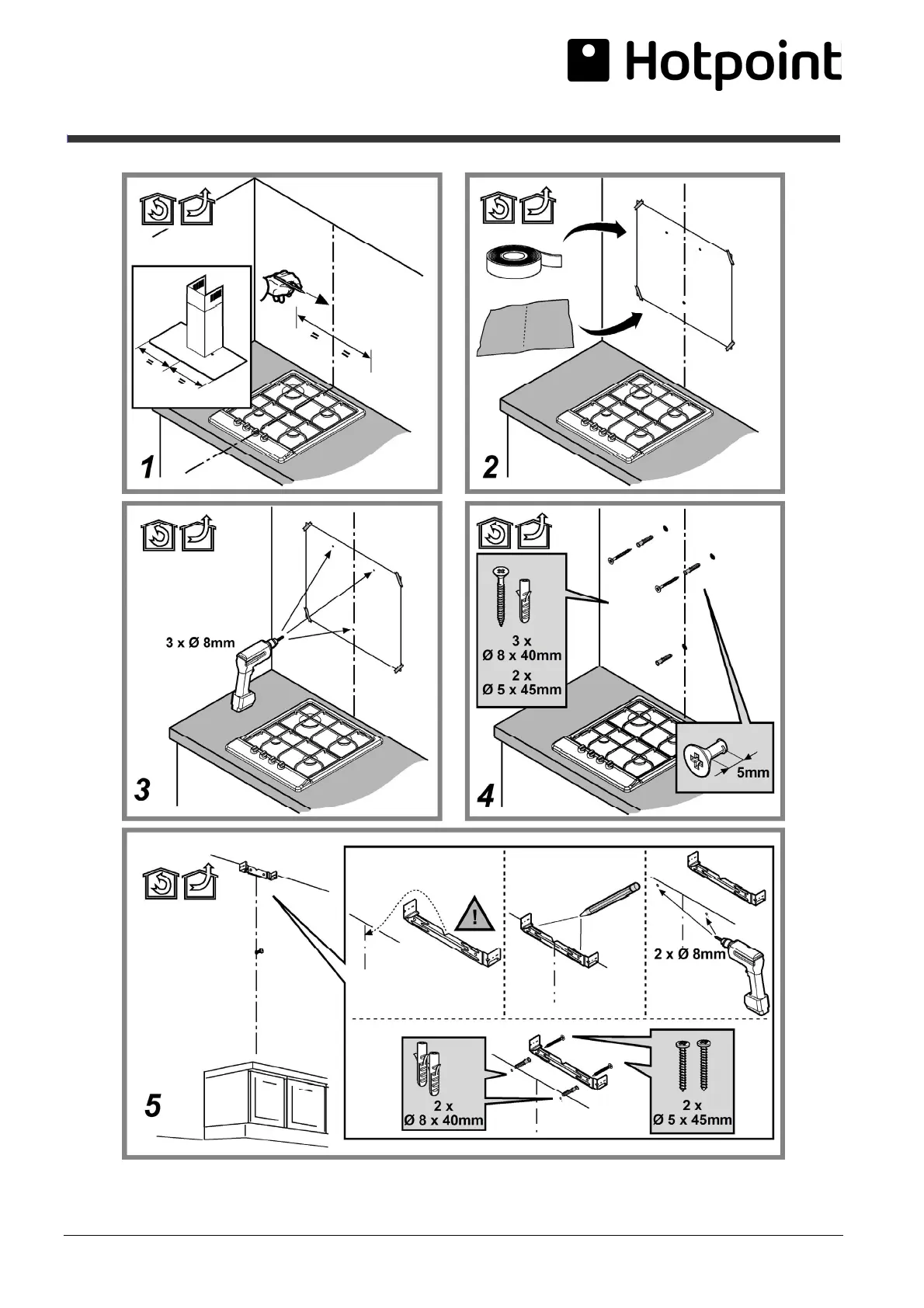 Hotpoint

=
=
=
=

1

2

3 x Ø 8mm

3

3 x
Ø 8 x 40mm
2 x
Ø 5 x 45mm

5mm

4

!

2 x Ø 8mm

2 x
Ø 8 x 40mm

2 x
Ø 5 x 45mm

5