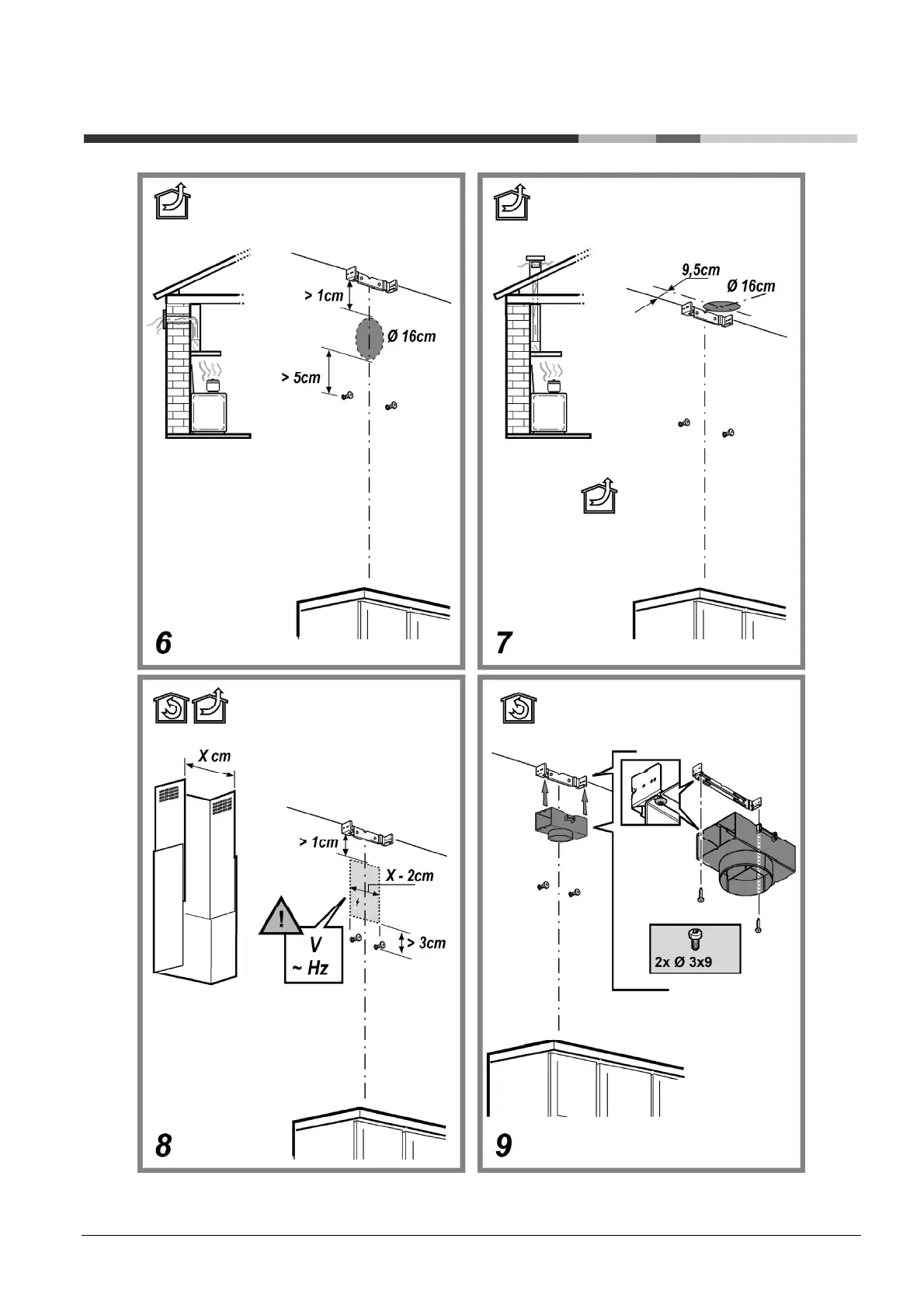 > 1cm

Ø 16cm

> 5cm

6

9,5cm

Ø 16cm

7

X cm

> 1cm

X - 2cm

!

V
~ Hz

> 3cm

8

2x Ø 3x9

9