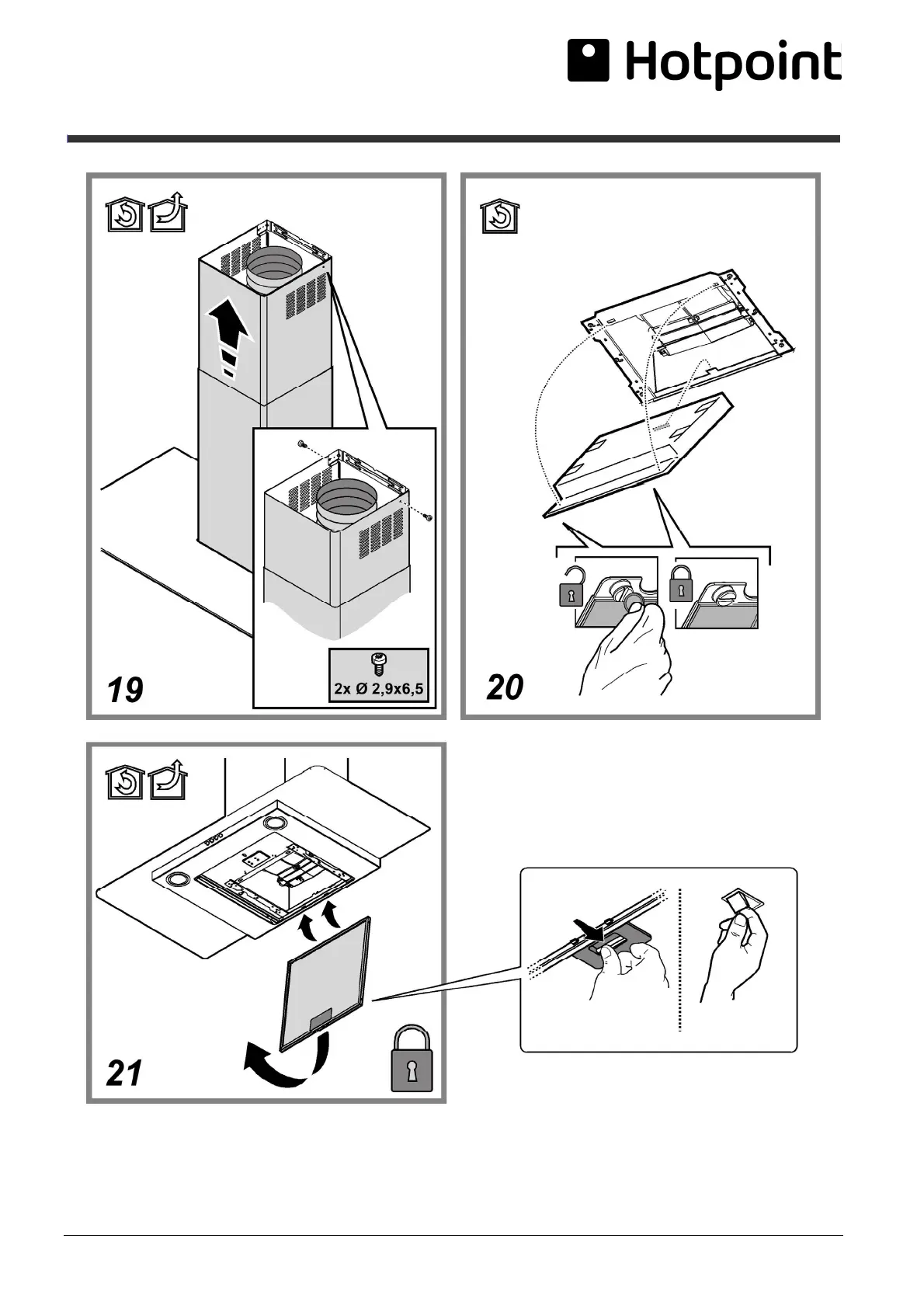 Hotpoint

19

2x Ø 2,9x6,5

20

21