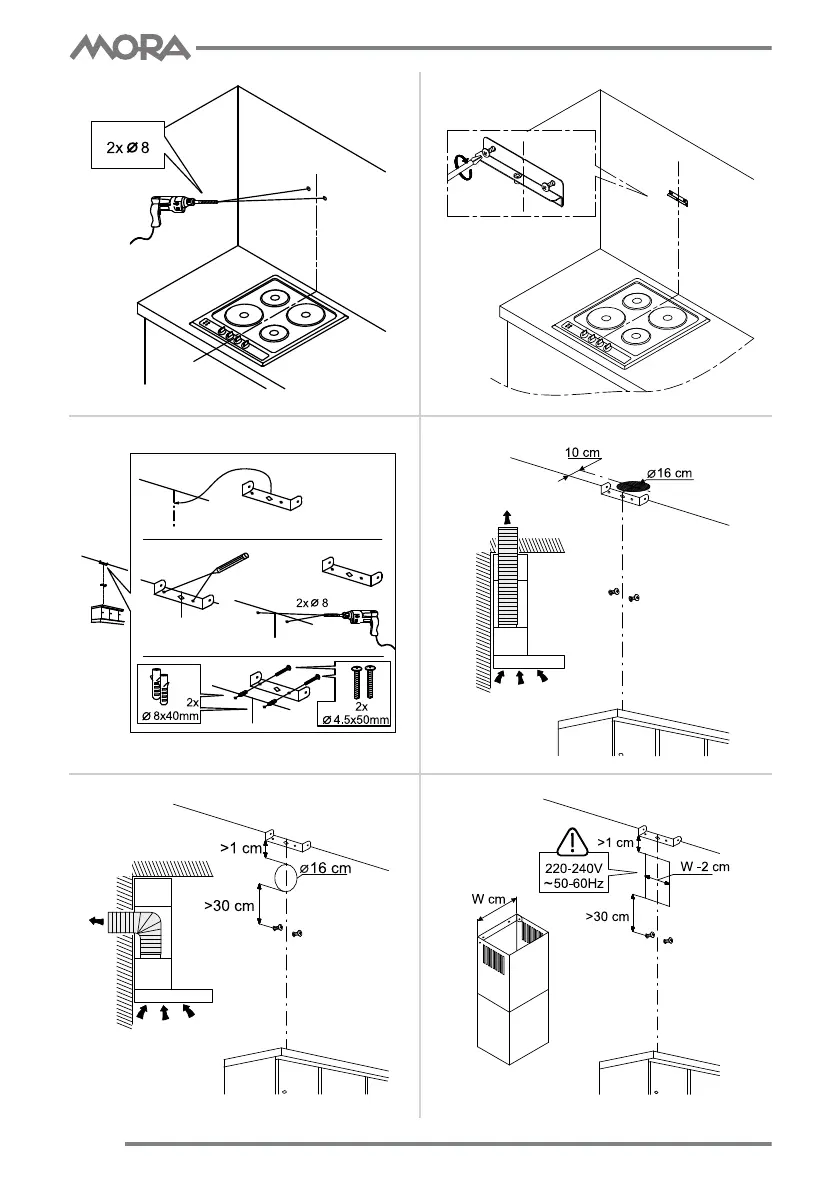 MORA

2x Ø 8

2x Ø 8

2x
Ø 8x40mm

2x
Ø 4.5x50mm

10 cm
Ø16 cm

>1 cm
Ø16 cm
>30 cm

>1 cm
220-240V
~50-60Hz
W -2 cm
W cm
>30 cm