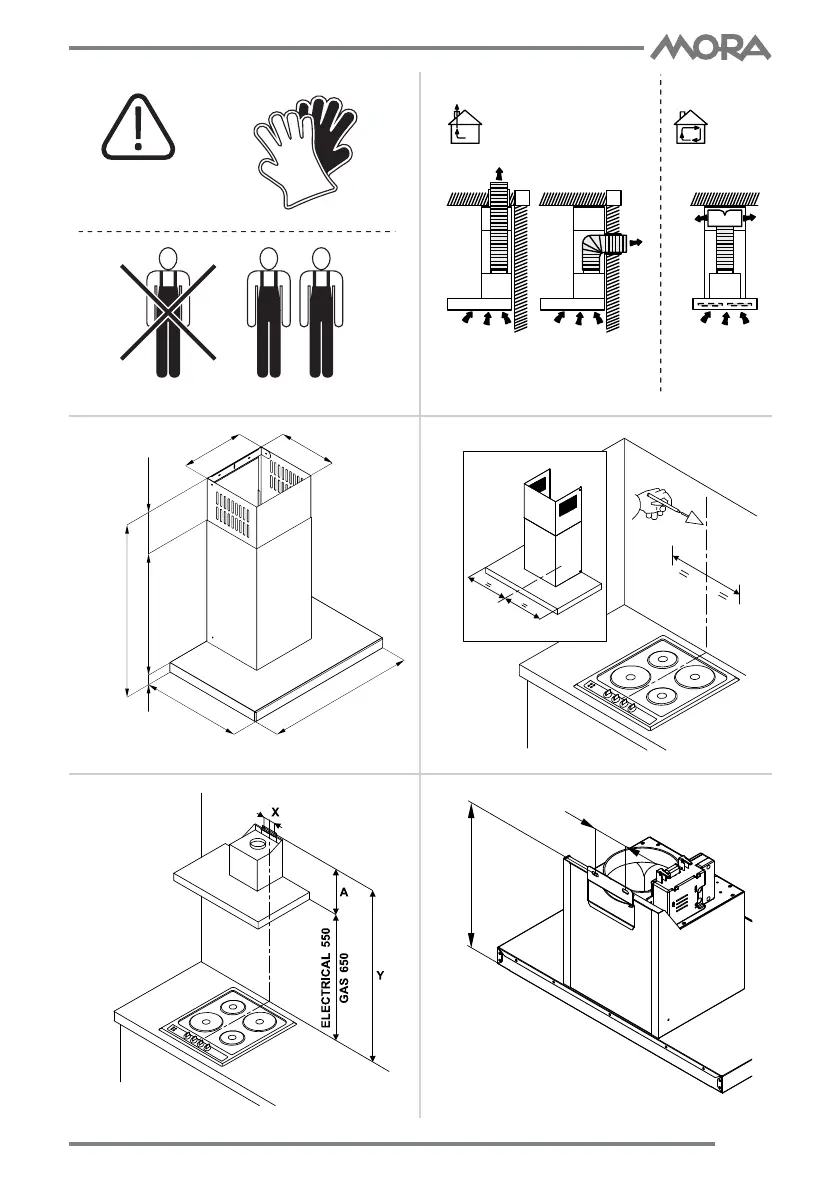 MORA

X

A

ELECTRICAL 550

GAS 650

Y