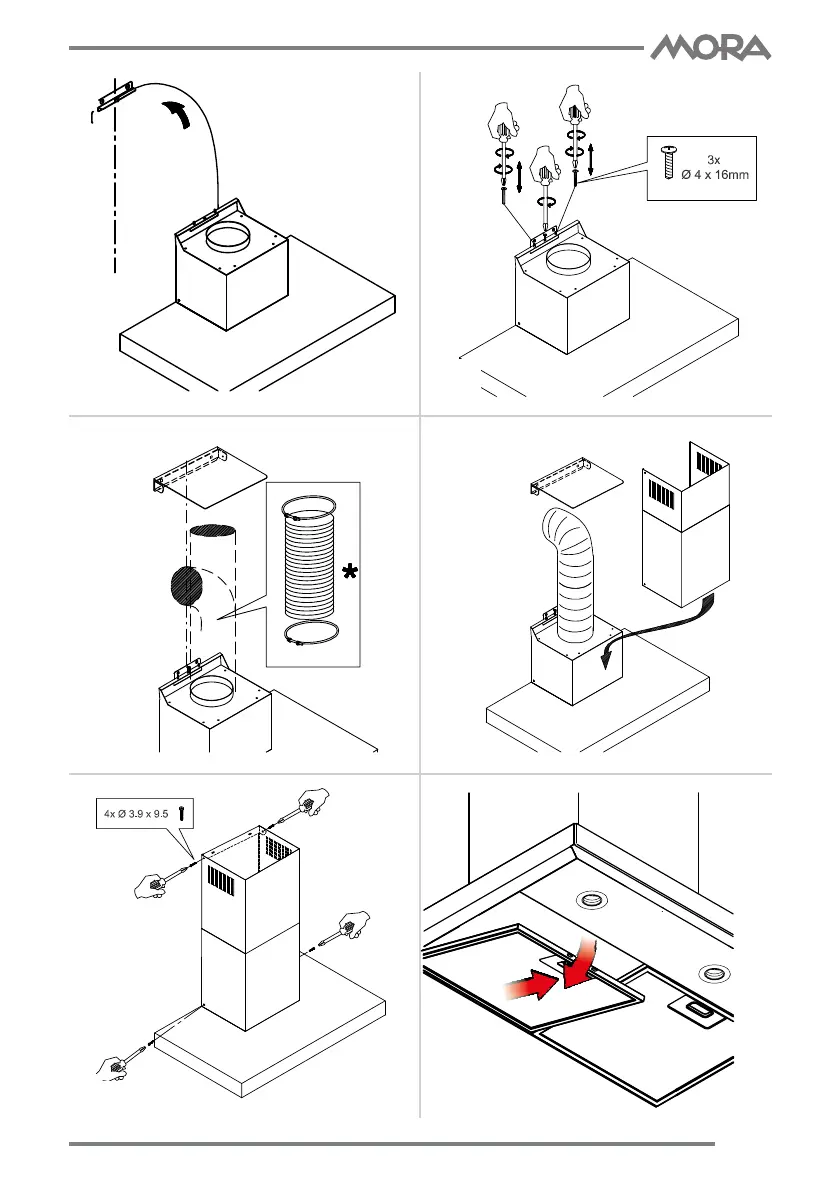 MORA

3x
Ø 4 x 16mm

*

4x Ø 3.9 x 9.5