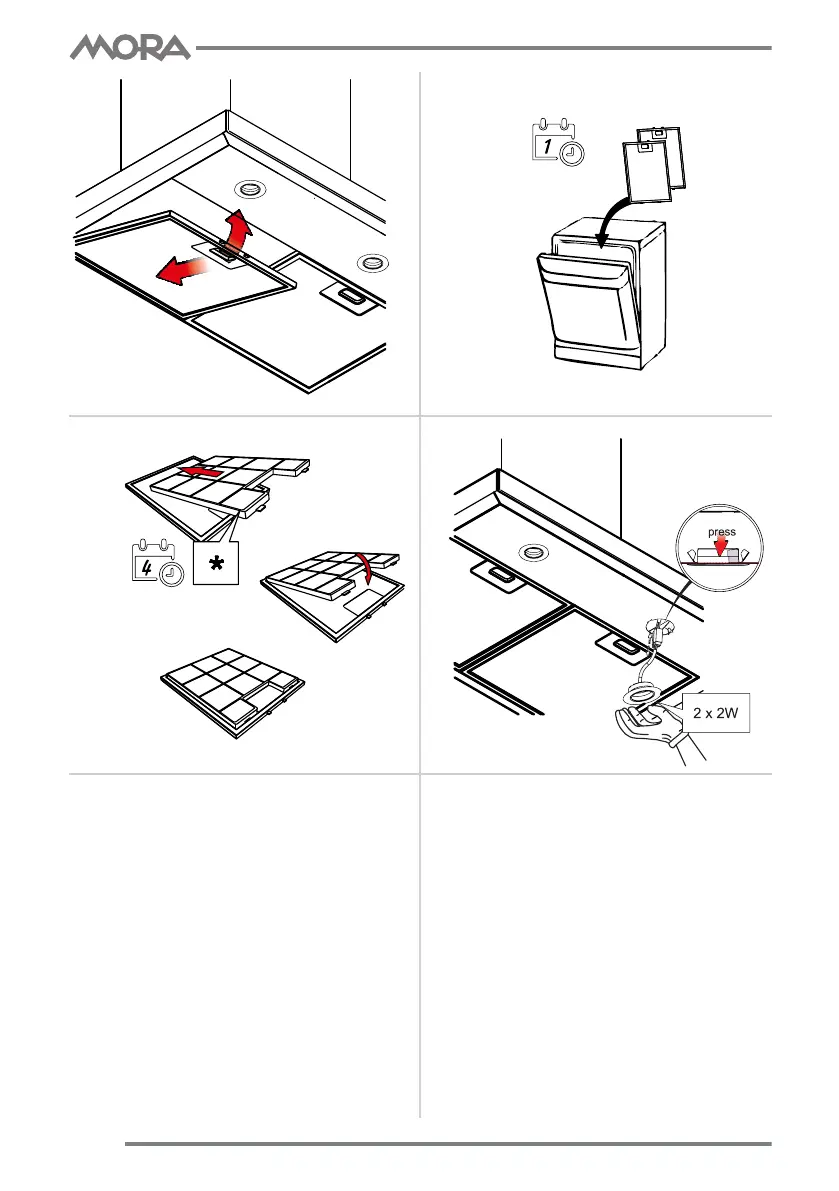 MORA

1

4

*

press

2 x 2W