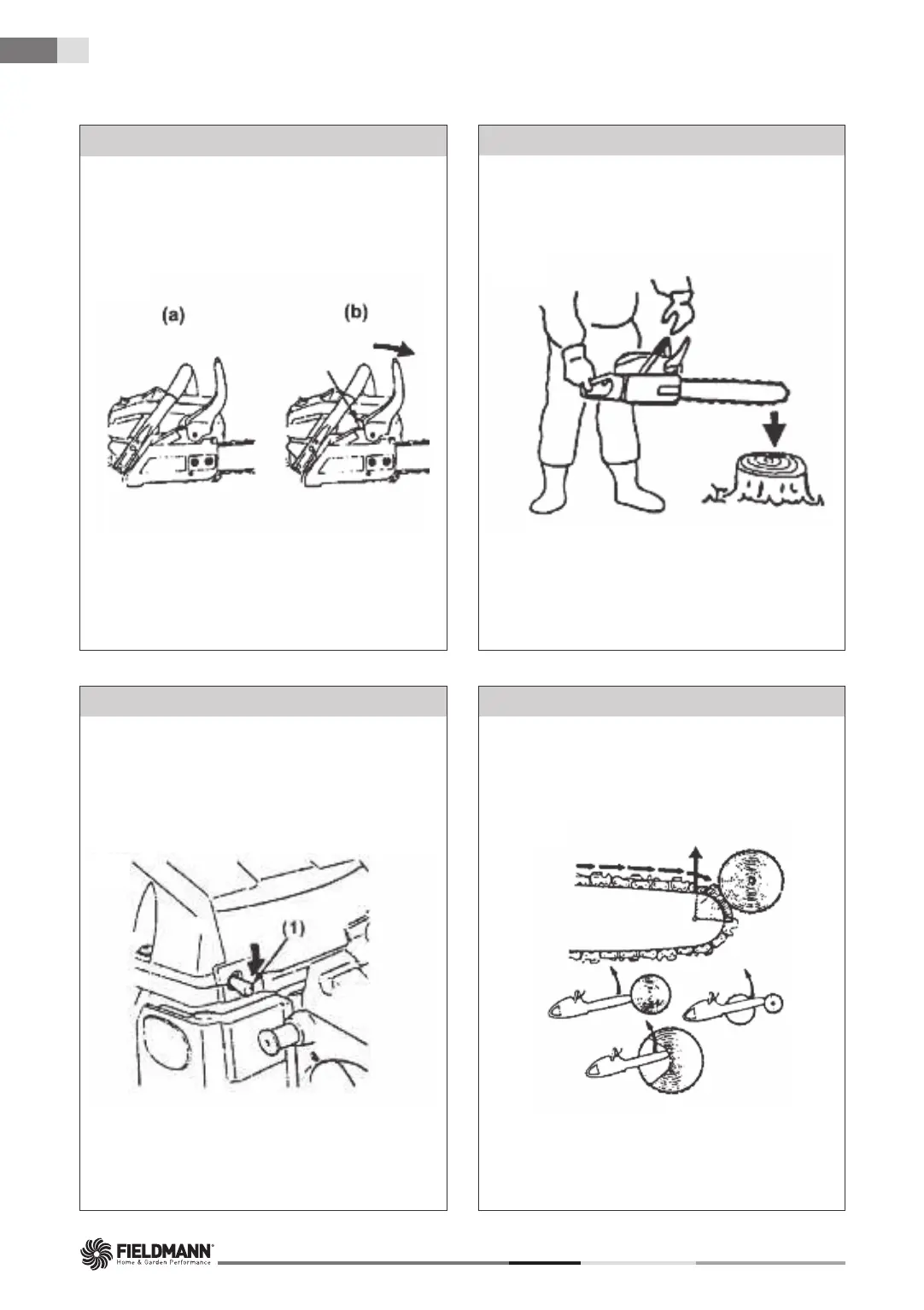 (a)

(b)

(1)

FIELDMANN

Home & Garden Performance