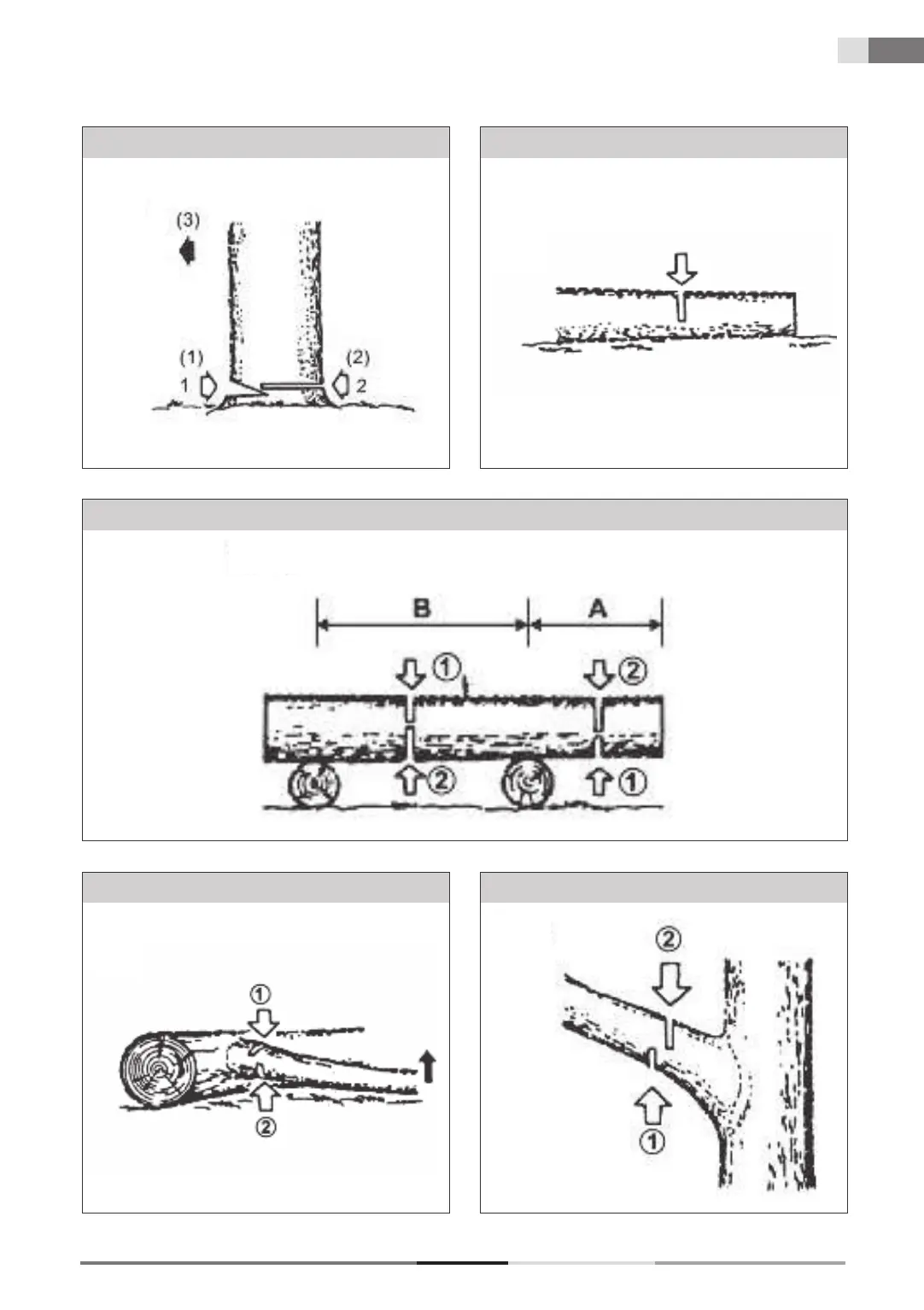 (3)

(1)
1

(2)
2

B

A

①

②

②

①

①

②

②

①