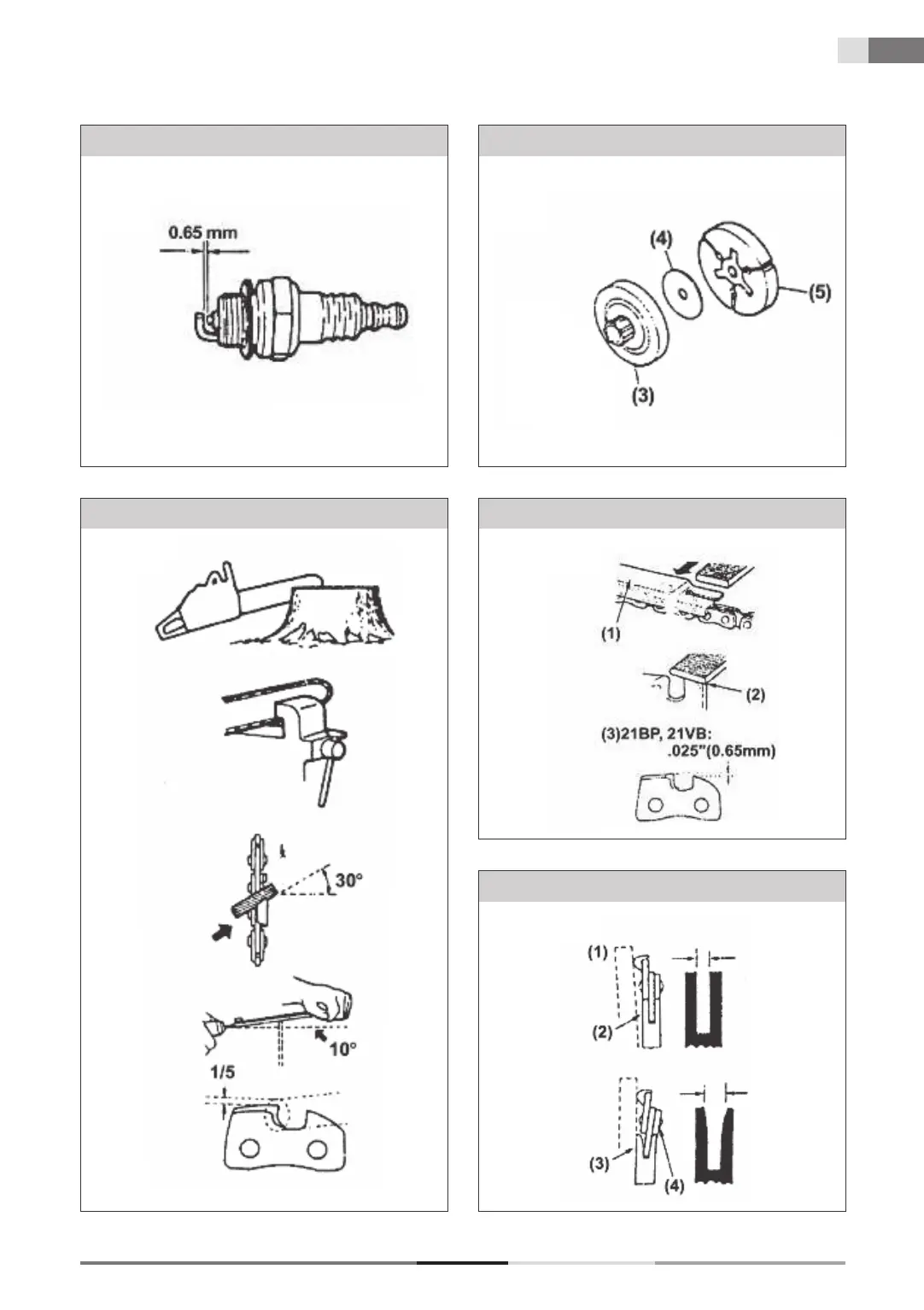 0.65 mm

(4)
(5)
(3)

30°
10°
1/5

(1)
(2)
(3)21BP, 21VB:
.025"(0.65mm)

(1)
(2)
(3)
(4)